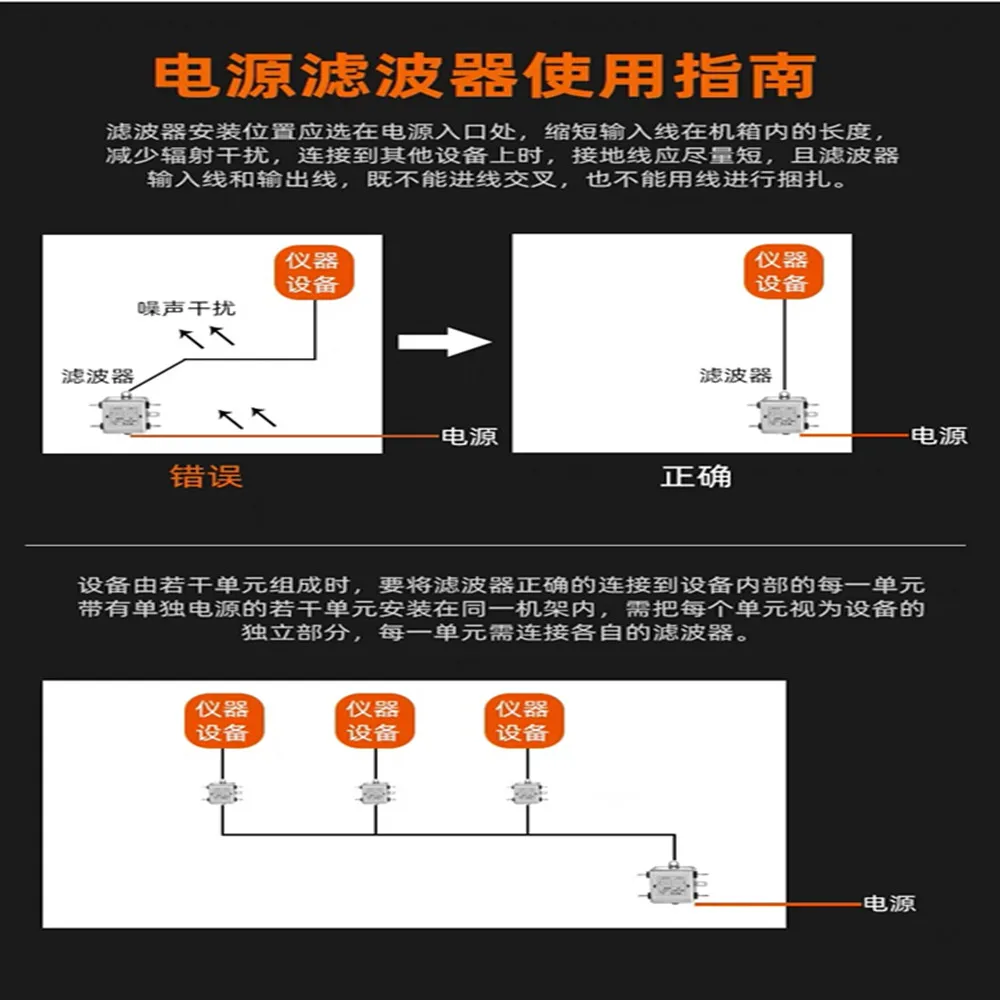 电源滤波器使用指南

滤波器安装位置应选在电源入口处，缩短输入线在机箱内的长度，减少辐射干扰，连接到其他设备上时，接地线应尽量短，且滤波器输入线和输出线，既不能进线交叉，也不能用线进行捆扎。

仪器设备

噪声干扰

滤波器

电源

错误

仪器设备

滤波器

电源

正确

设备由若干单元组成时，要将滤波器正确的连接到设备内部的每一单元带有单独电源的若干单元安装在同一机架内，需把每个单元视为设备的独立部分，每一单元需连接各自的滤波器。

仪器设备

仪器设备

仪器设备

电源