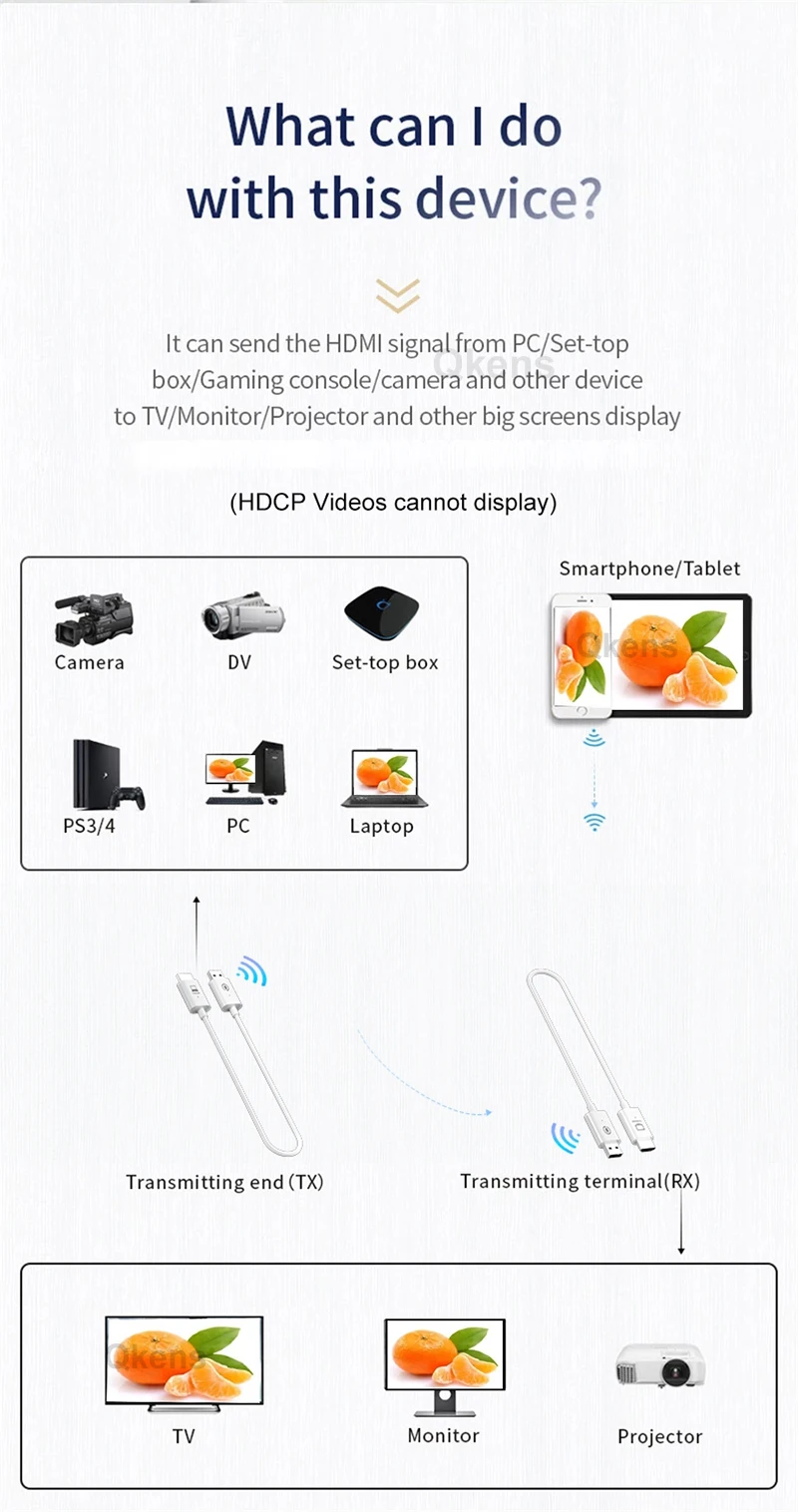 What can I do with this device?

It can send the HDMI signal from PC/Set-top box/Gaming console/camera and other device to TV/Monitor/Projector and other big screens display

Qkens

(HDCP Videos cannot display)

Camera

DV

Set-top box

PS3/4

PC

Laptop

Smartphone/Tablet

Qkens

Transmitting end (TX)

Transmitting terminal(RX)

Qkens

TV

Monitor

Projector