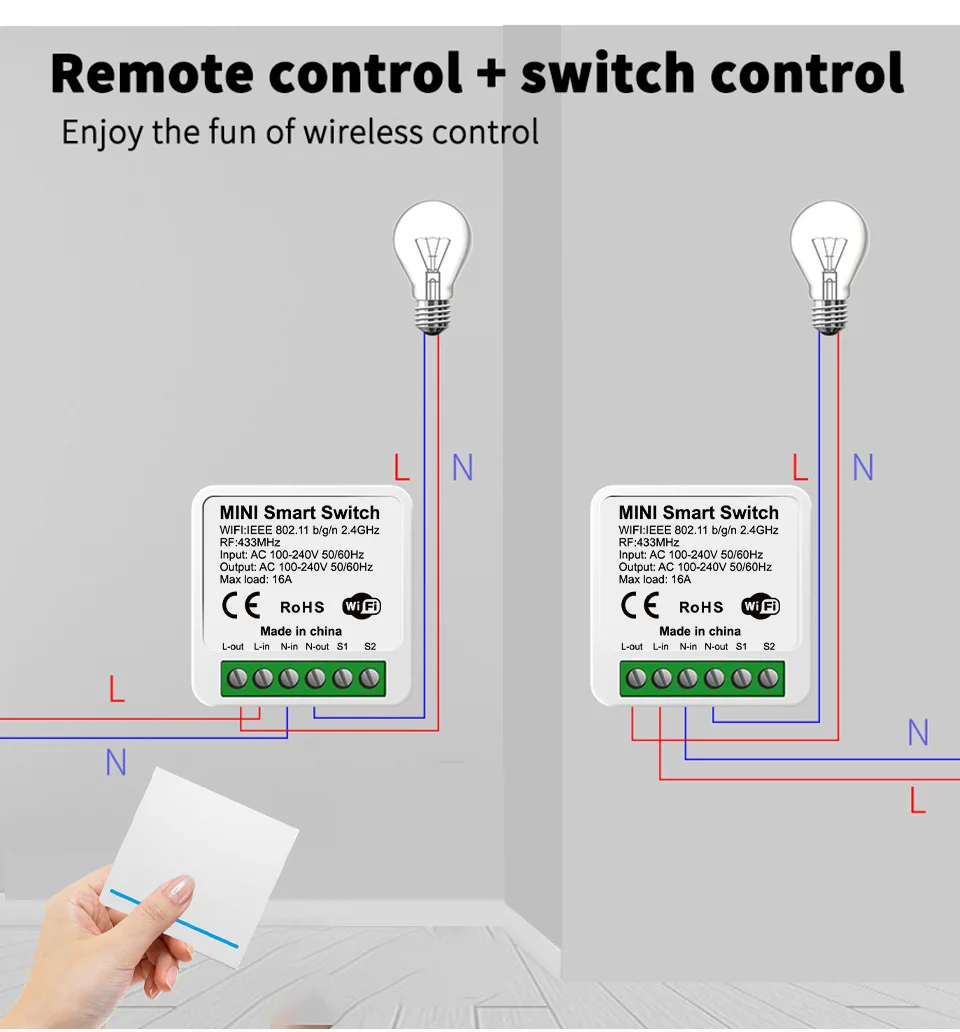 Remote control + switch control
Enjoy the fun of wireless control

L N

MINI Smart Switch
WIFI:IEEE 802.11 b/g/n 2.4GHz
RF:433MHz
Input: AC 100-240V 50/60Hz
Output: AC 100-240V 50/60Hz
Max load: 16A
CE RoHS WiFi
Made in china
L-out L-in N-in N-out S1 S2

L
N

L N

MINI Smart Switch
WIFI:IEEE 802.11 b/g/n 2.4GHz
RF:433MHz
Input: AC 100-240V 50/60Hz
Output: AC 100-240V 50/60Hz
Max load: 16A
CE RoHS WiFi
Made in china
L-out L-in N-in N-out S1 S2

N
L