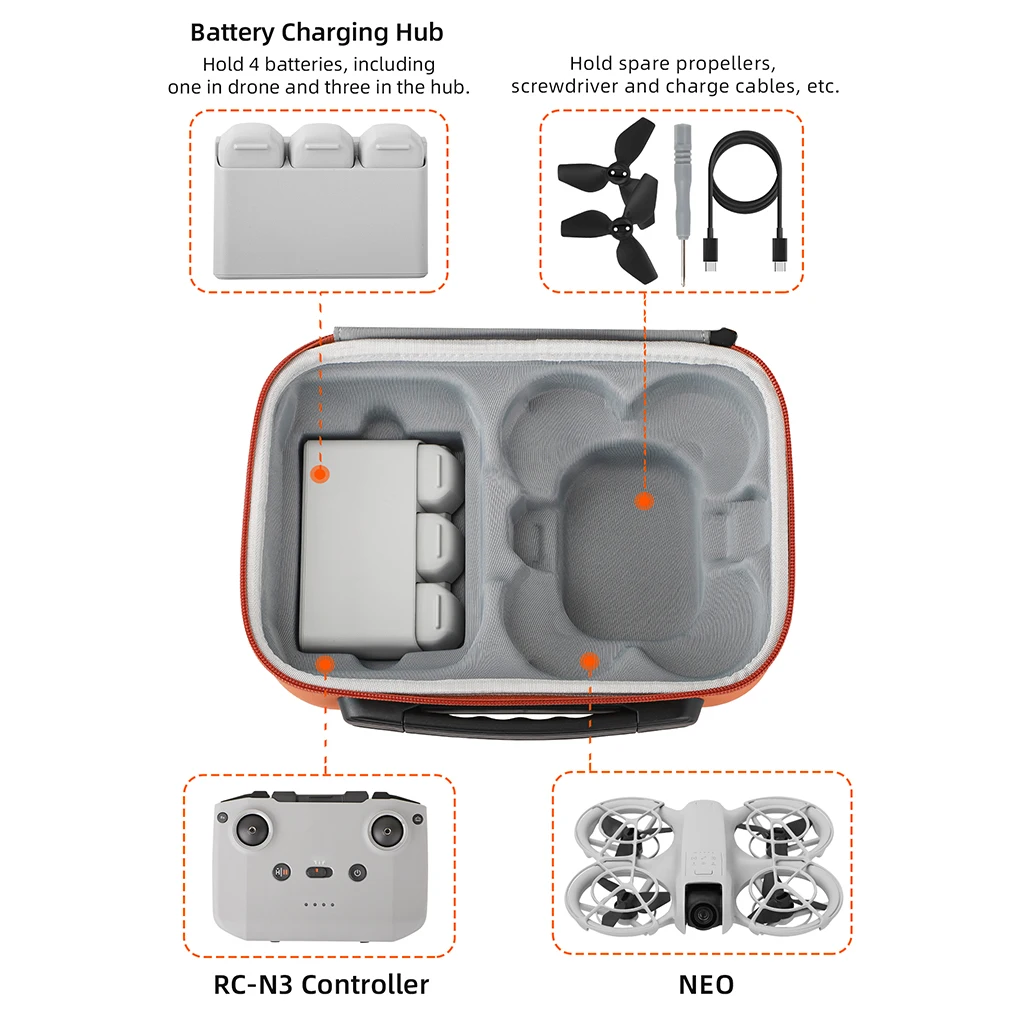 Battery Charging Hub
Hold 4 batteries, including one in drone and three in the hub.

Hold spare propellers, screwdriver and charge cables, etc.

RC-N3 Controller

NEO