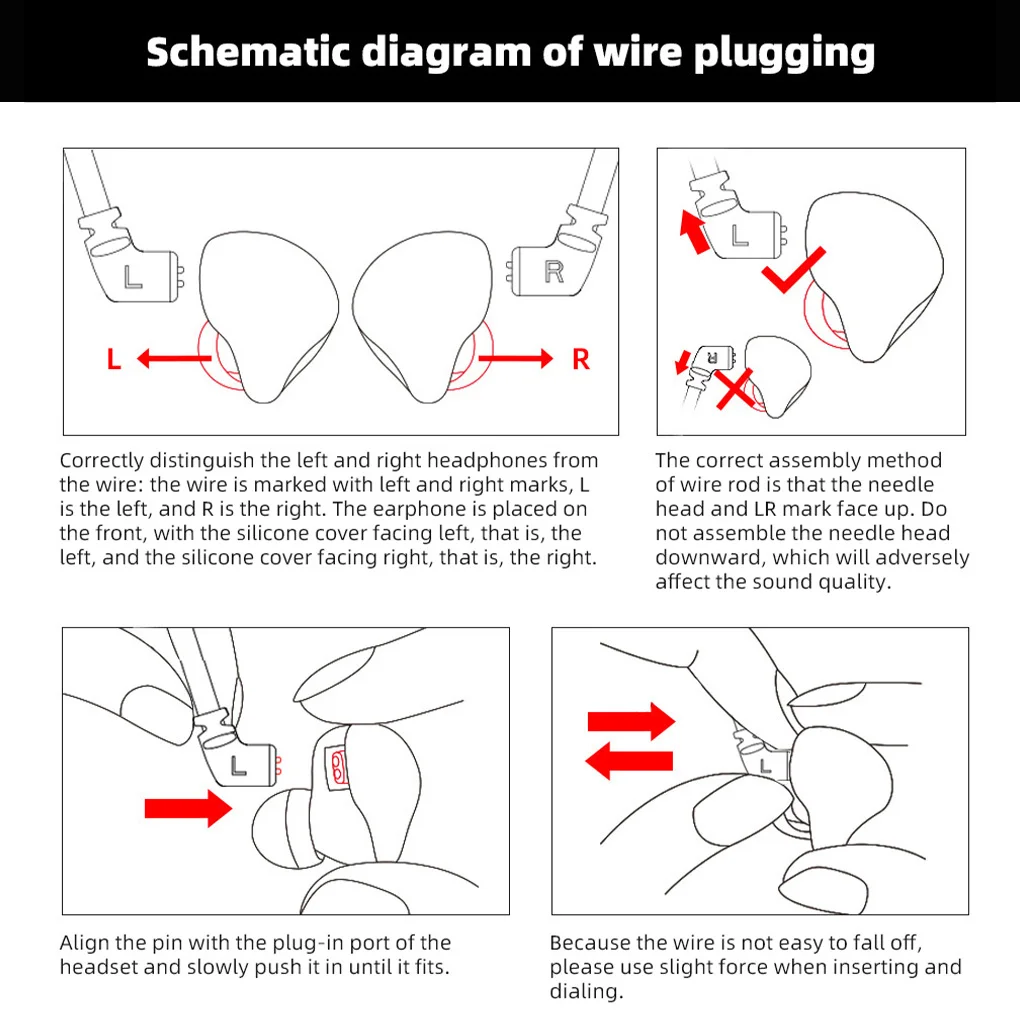 Schematic diagram of wire plugging

L

R

L

R

Correctly distinguish the left and right headphones from the wire: the wire is marked with left and right marks, L is the left, and R is the right. The earphone is placed on the front, with the silicone cover facing left, that is, the left, and the silicone cover facing right, that is, the right.

L

R

The correct assembly method of wire rod is that the needle head and LR mark face up. Do not assemble the needle head downward, which will adversely affect the sound quality.

L

Align the pin with the plug-in port of the headset and slowly push it in until it fits.

L

Because the wire is not easy to fall off, please use slight force when inserting and dialing.