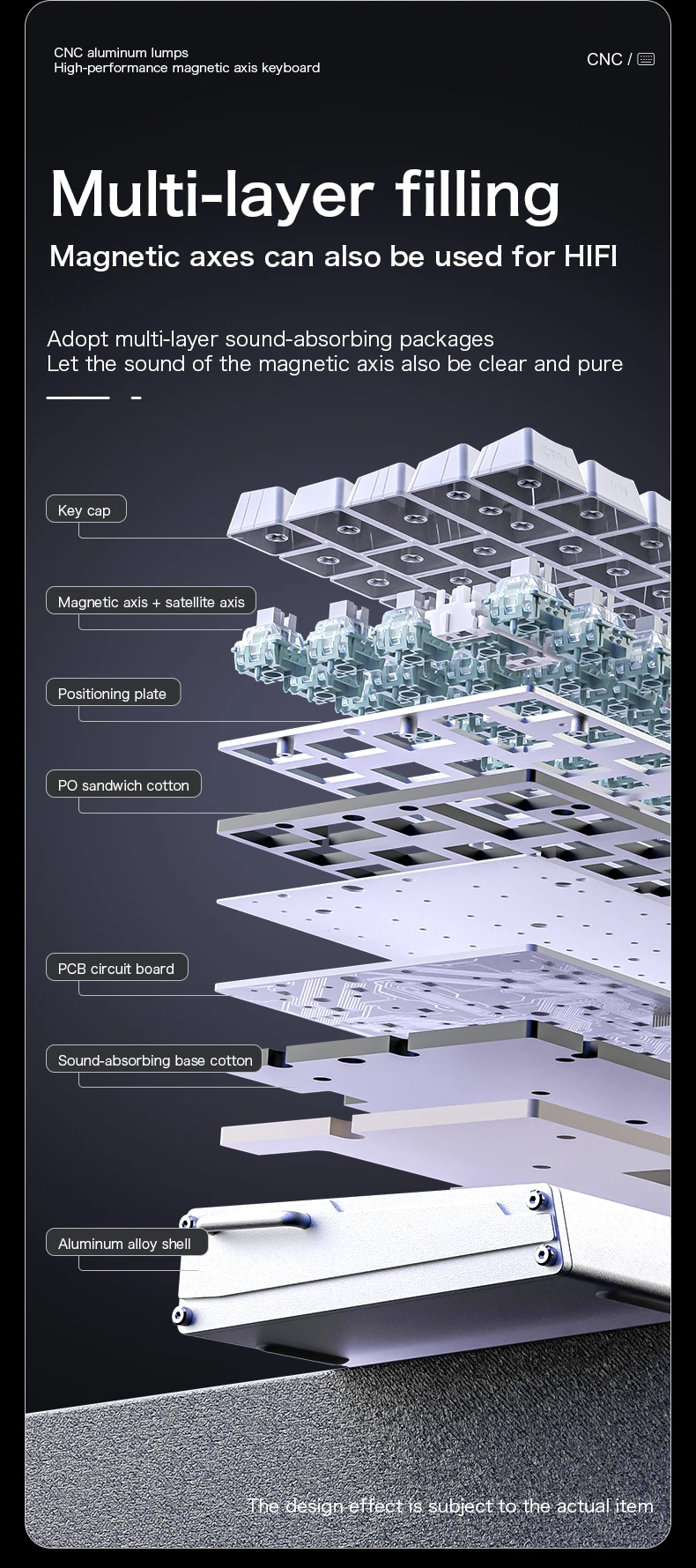 CNC aluminum lumps
High-performance magnetic axis keyboard

CNC /

Multi-layer filling

Magnetic axes can also be used for HIFI

Adopt multi-layer sound-absorbing packages
Let the sound of the magnetic axis also be clear and pure

Key cap

Magnetic axis + satellite axis

Positioning plate

PO sandwich cotton

PCB circuit board

Sound-absorbing base cotton

Aluminum alloy shell

The design effect is subject to the actual item