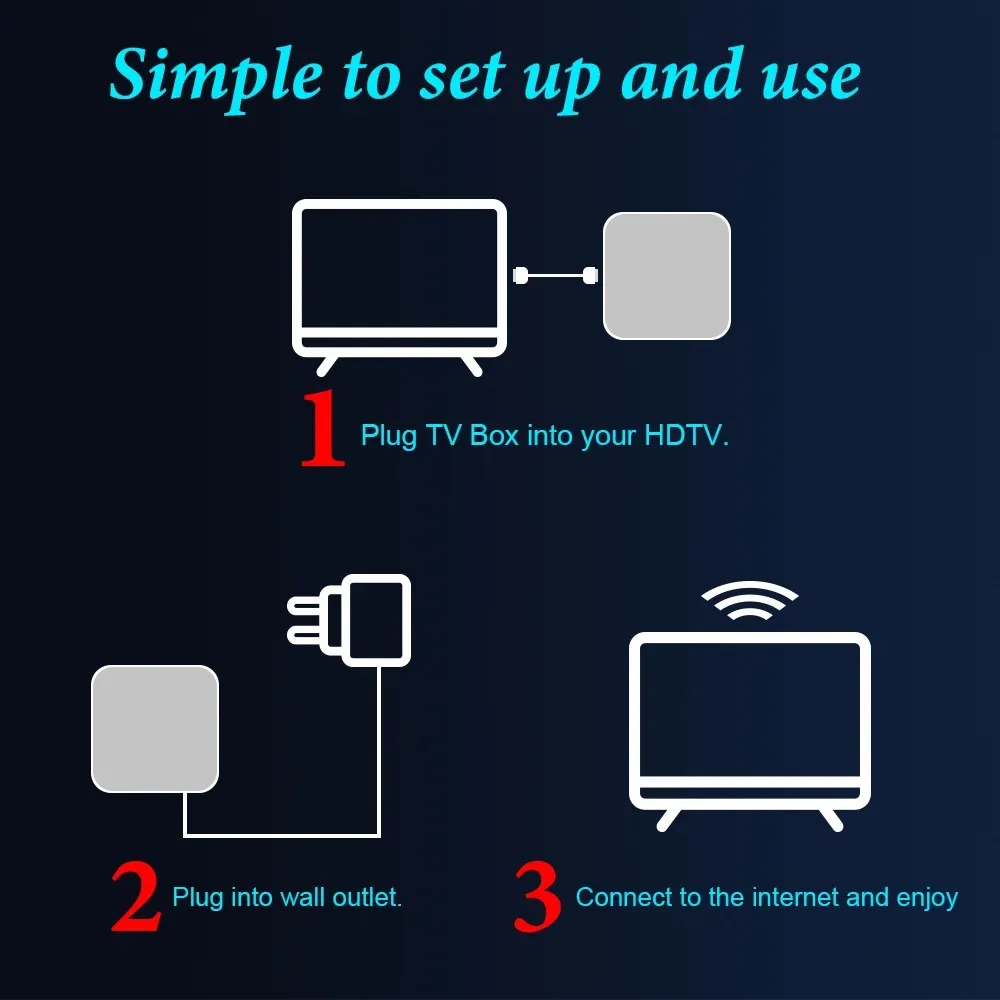 Simple to set up and use

1 Plug TV Box into your HDTV.

2 Plug into wall outlet.

3 Connect to the internet and enjoy