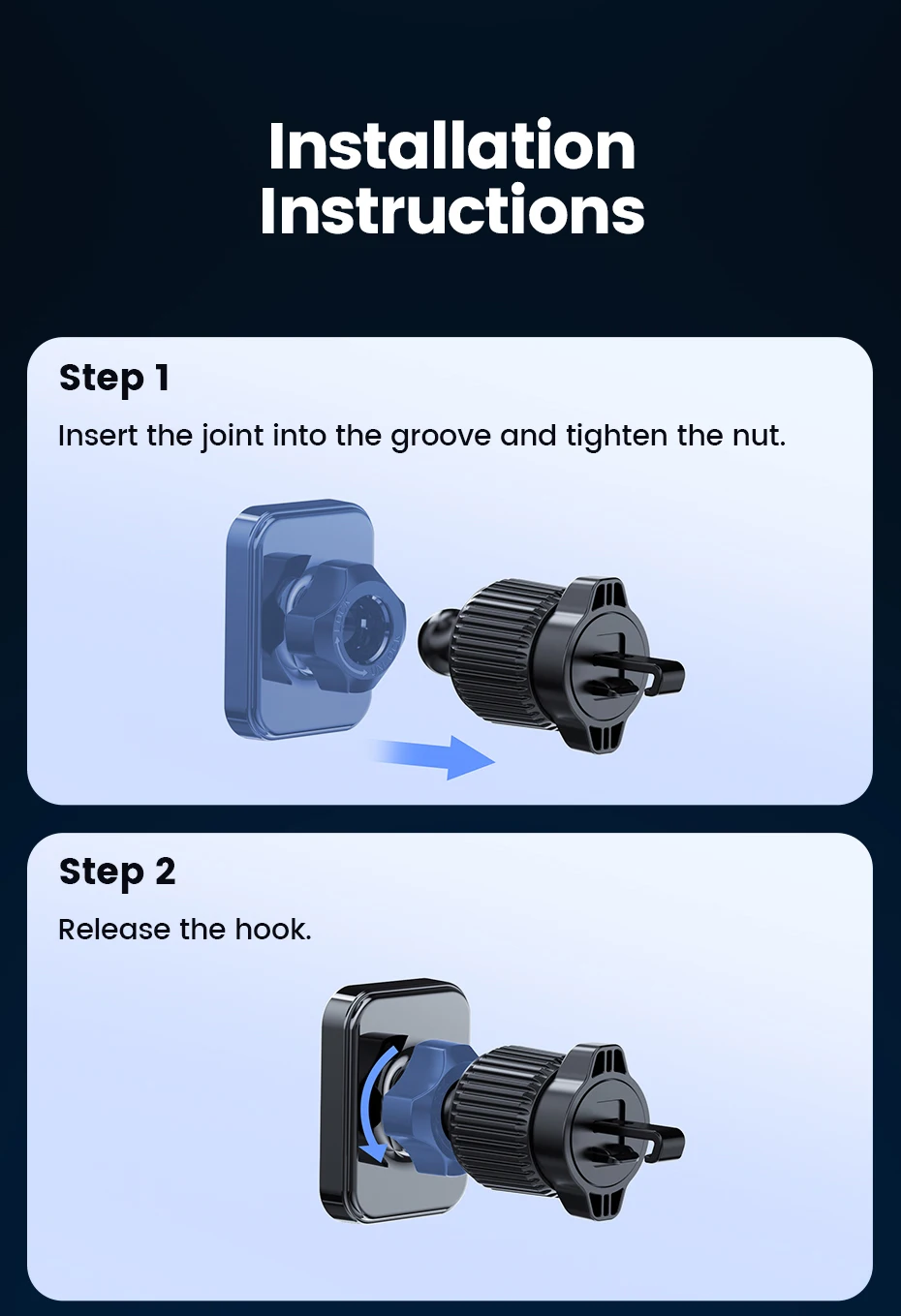 Installation Instructions

Step 1

Insert the joint into the groove and tighten the nut.

Step 2

Release the hook.