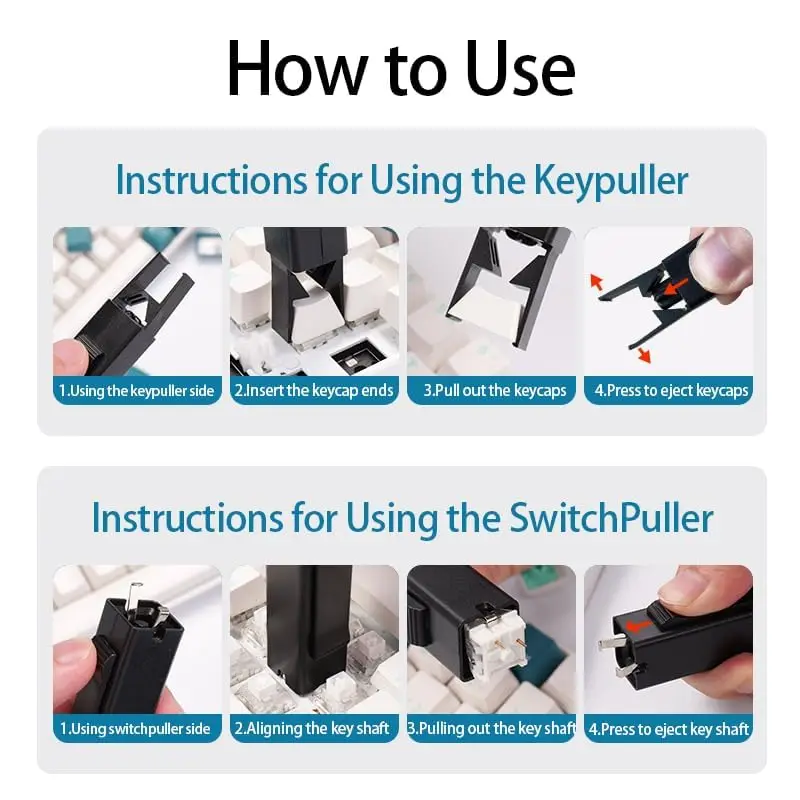 How to Use

Instructions for Using the Keypuller

1.Using the keypuller side

2.Insert the keycap ends

3.Pull out the keycaps

4.Press to eject keycaps

Instructions for Using the SwitchPuller

1.Using switchpuller side

2.Aligning the key shaft

3.Pulling out the key shaft

4.Press to eject key shaft