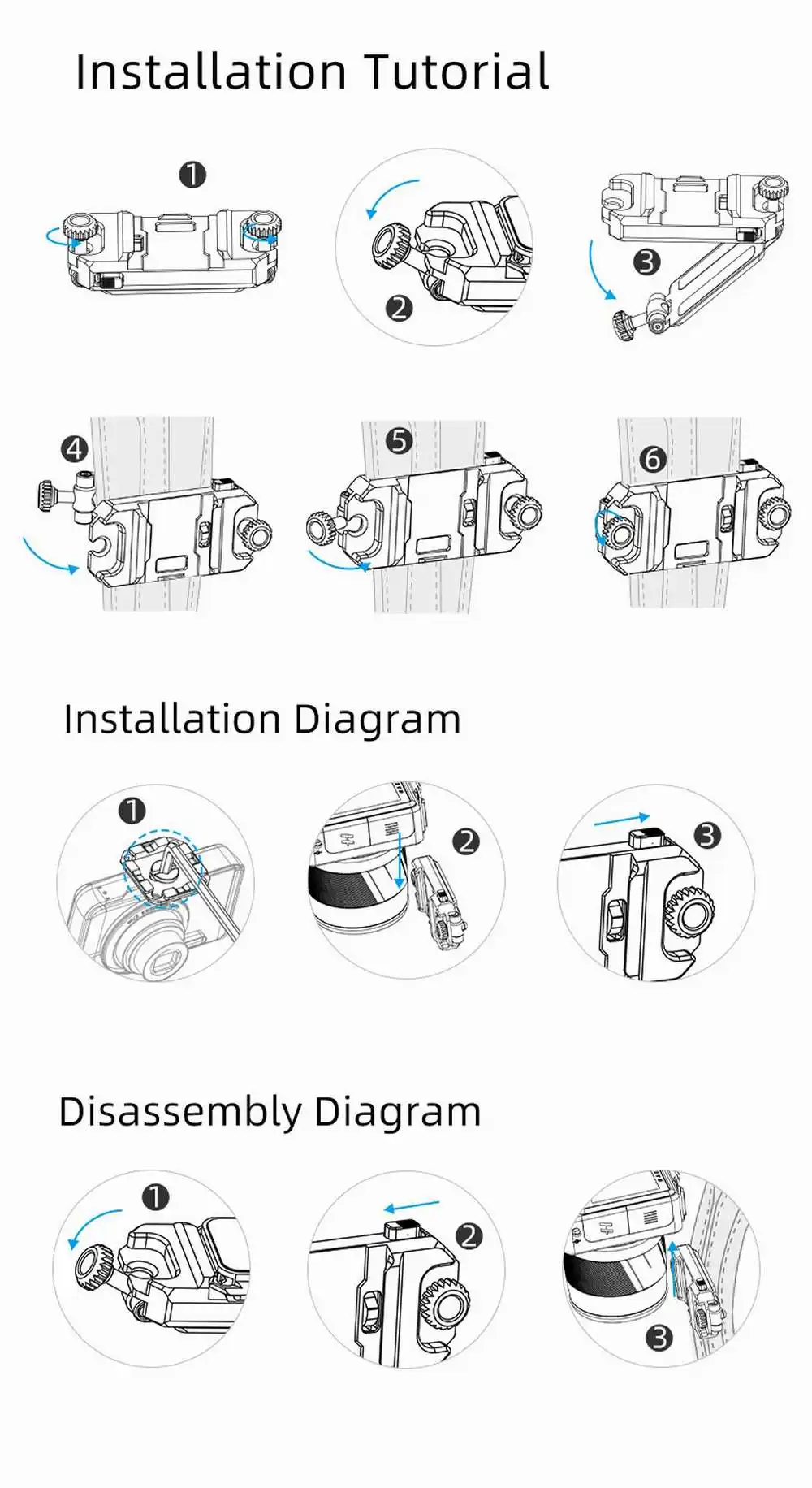 Installation Tutorial

1

2

3

4

5

6

Installation Diagram

1

2

3

Disassembly Diagram

1

2

3