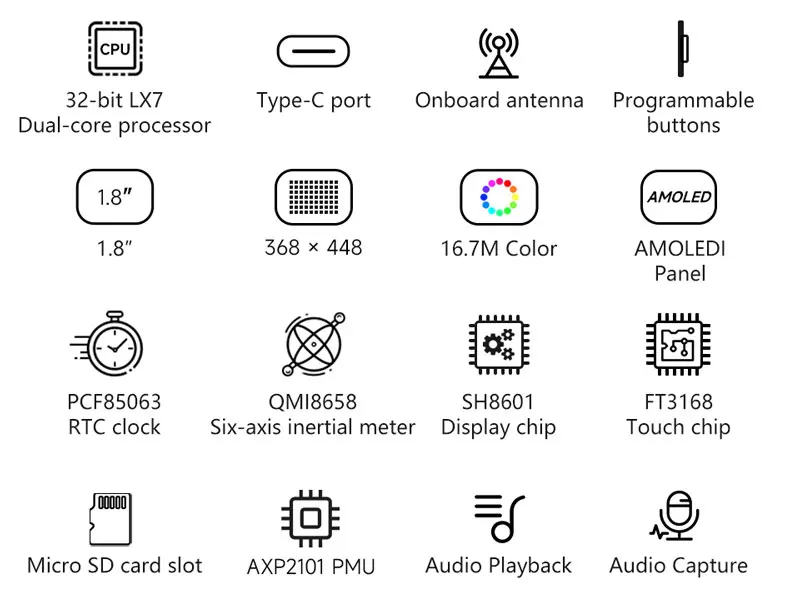 CPU
32-bit LX7
Dual-core processor

Type-C port

Onboard antenna

Programmable buttons

1.8″
1.8″

368 × 448

16.7M Color

AMOLED
AMOLEDI Panel

PCF85063
RTC clock

QMI8658
Six-axis inertial meter

SH8601
Display chip

FT3168
Touch chip

Micro SD card slot

AXP2101 PMU

Audio Playback

Audio Capture