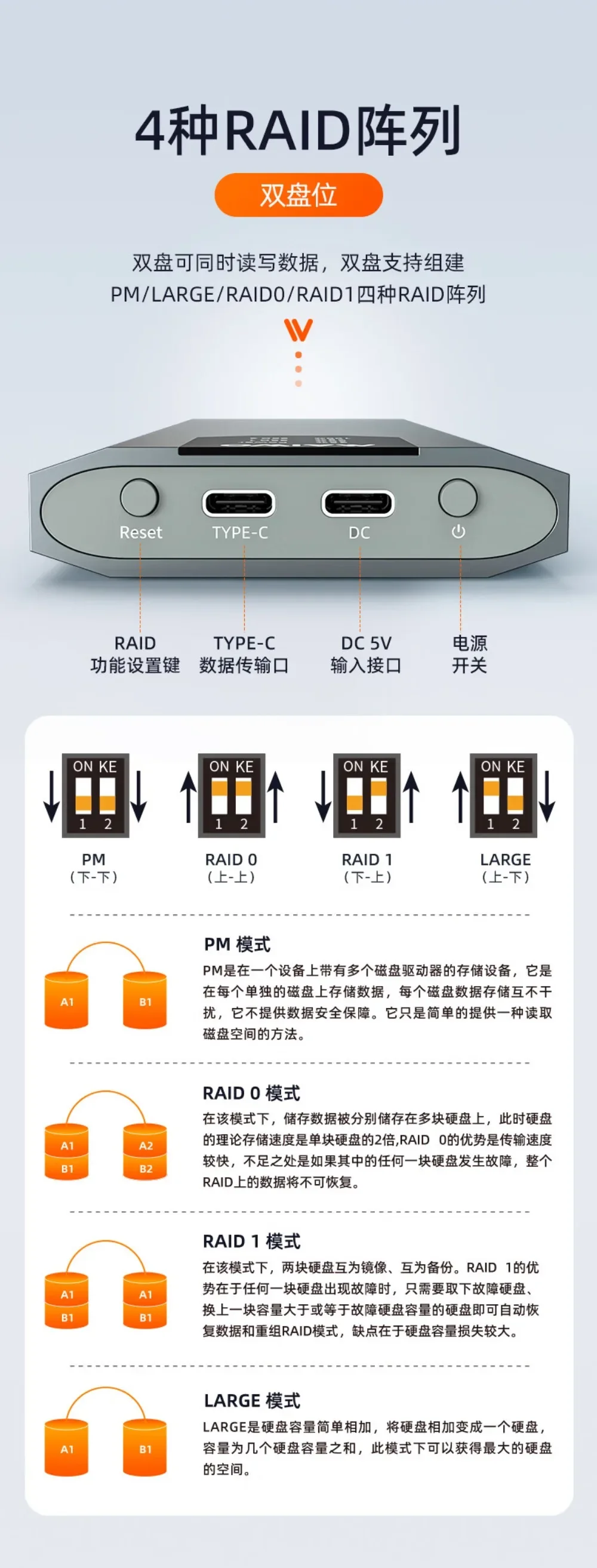 4种RAID阵列

双盘位

双盘可同时读写数据，双盘支持组建
PM/LARGE/RAID0/RAID1四种RAID阵列

Reset TYPE-C DC

RAID
功能设置键

TYPE-C
数据传输口

DC 5V
输入接口

电源
开关

ON KE
1 2

PM
（下-下）

ON KE
1 2

RAID 0
（上-上）

ON KE
1 2

RAID 1
（下-上）

ON KE
1 2

LARGE
（上-下）

A1 B1

PM 模式
PM是在一个设备上带有多个磁盘驱动器的存储设备，它是在每个单独的磁盘上存储数据，每个磁盘数据存储互不干扰，它不提供数据安全保障。它只是简单的提供一种读取磁盘空间的方法。

A1 B1 A2 B2

RAID 0 模式
在该模式下，储存数据被分别储存在多块硬盘上，此时硬盘的理论存储速度是单块硬盘的2倍,RAID 0的优势是传输速度较快，不足之处是如果其中的任何一块硬盘发生故障，整个RAID上的数据将不可恢复。

A1 B1 A1 B1

RAID 1 模式
在该模式下，两块硬盘互为镜像、互为备份。RAID 1的优势在于任何一块硬盘出现故障时，只需要取下故障硬盘、换上一块容量大于或等于故障硬盘容量的硬盘即可自动恢复数据和重组RAID模式，缺点在于硬盘容量损失较大。

A1 B1

LARGE 模式
LARGE是硬盘容量简单相加，将硬盘相加变成一个硬盘，容量为几个硬盘容量之和，此模式下可以获得最大的硬盘的空间。