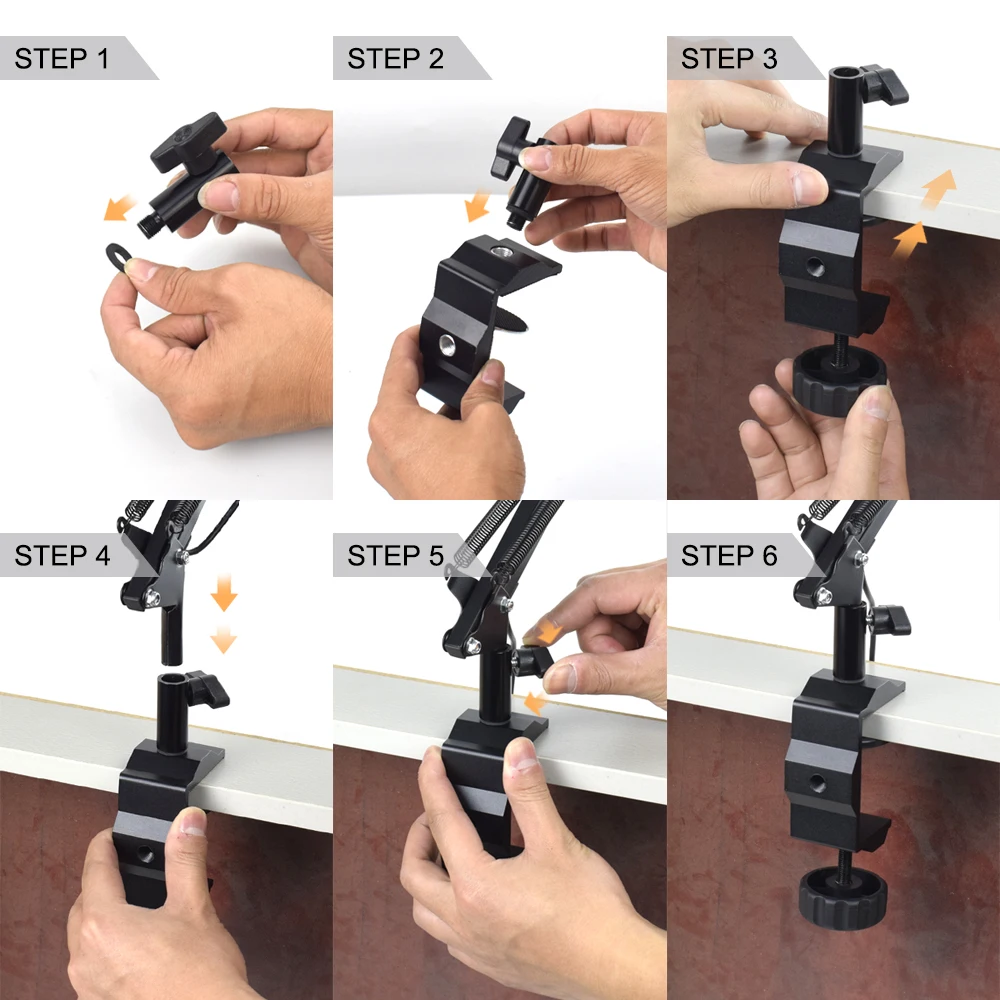 STEP 1

STEP 2

STEP 3

STEP 4

STEP 5

STEP 6