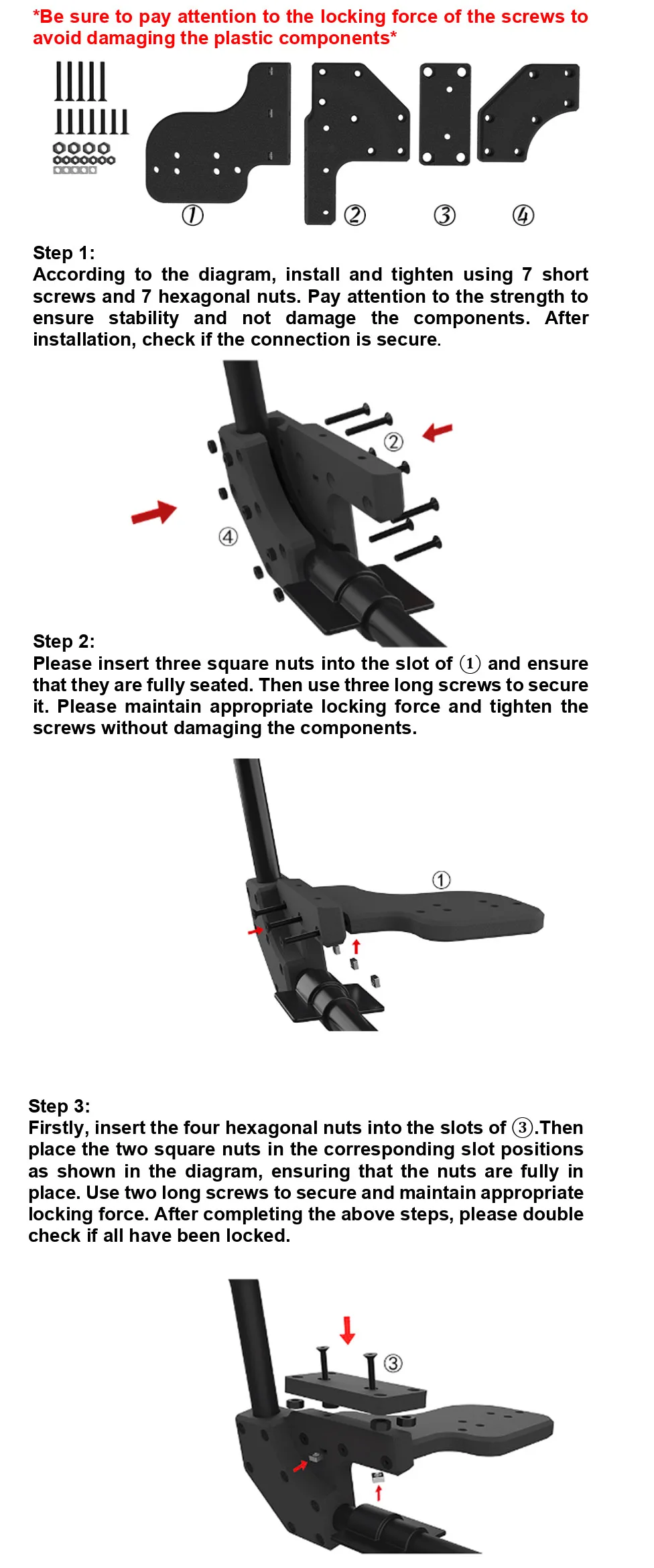 *Be sure to pay attention to the locking force of the screws to avoid damaging the plastic components*

① ② ③ ④

Step 1:
According to the diagram, install and tighten using 7 short screws and 7 hexagonal nuts. Pay attention to the strength to ensure stability and not damage the components. After installation, check if the connection is secure.

②
④

Step 2:
Please insert three square nuts into the slot of ① and ensure that they are fully seated. Then use three long screws to secure it. Please maintain appropriate locking force and tighten the screws without damaging the components.

①

Step 3:
Firstly, insert the four hexagonal nuts into the slots of ③.Then place the two square nuts in the corresponding slot positions as shown in the diagram, ensuring that the nuts are fully in place. Use two long screws to secure and maintain appropriate locking force. After completing the above steps, please double check if all have been locked.

③