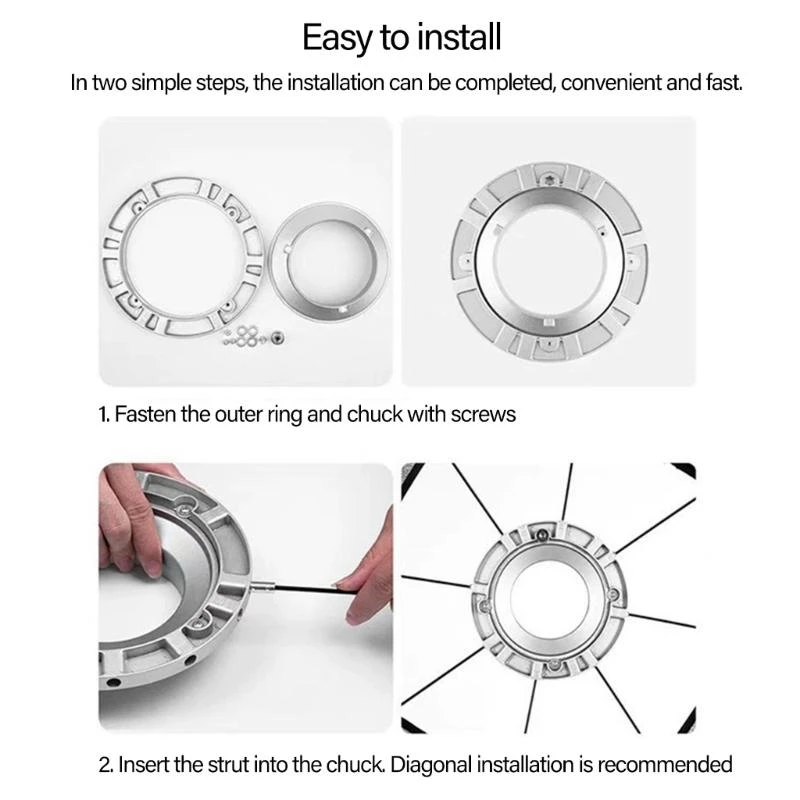 Easy to install

In two simple steps, the installation can be completed, convenient and fast.

1. Fasten the outer ring and chuck with screws

2. Insert the strut into the chuck. Diagonal installation is recommended