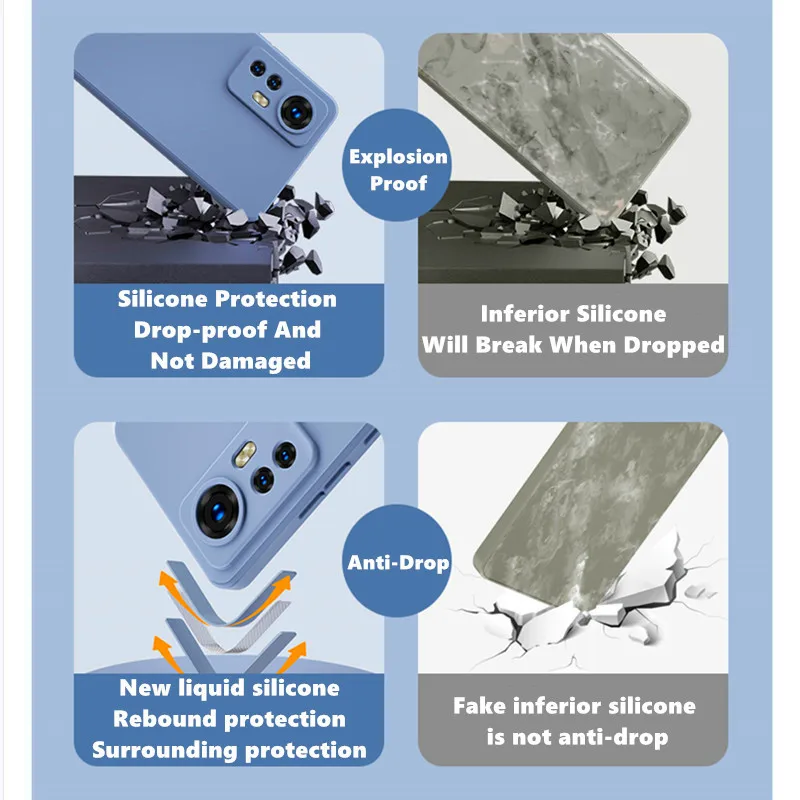 Explosion Proof

Silicone Protection Drop-proof And Not Damaged

Inferior Silicone Will Break When Dropped

Anti-Drop

New liquid silicone Rebound protection Surrounding protection

Fake inferior silicone is not anti-drop