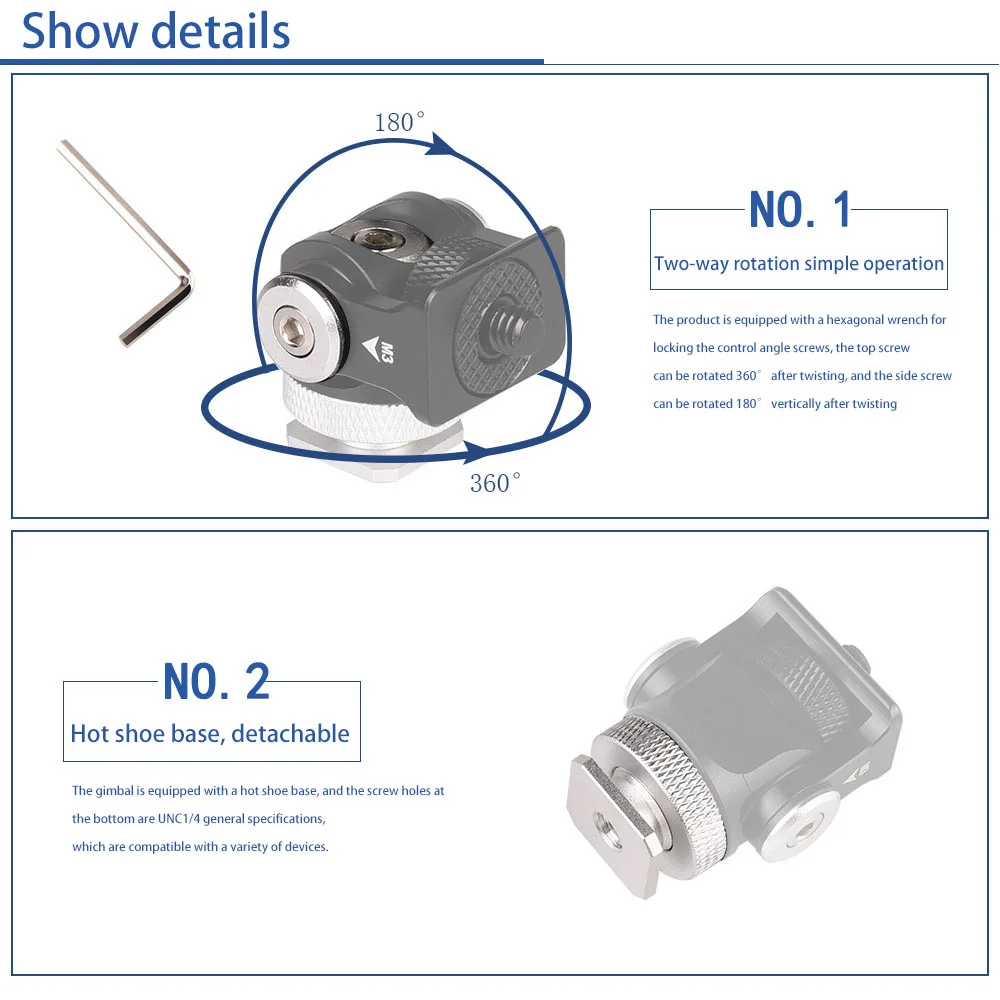 Show details

180°

M3

360°

NO. 1

Two-way rotation simple operation

The product is equipped with a hexagonal wrench for locking the control angle screws, the top screw can be rotated 360° after twisting, and the side screw can be rotated 180° vertically after twisting

NO. 2

Hot shoe base, detachable

The gimbal is equipped with a hot shoe base, and the screw holes at the bottom are UNC1/4 general specifications, which are compatible with a variety of devices.