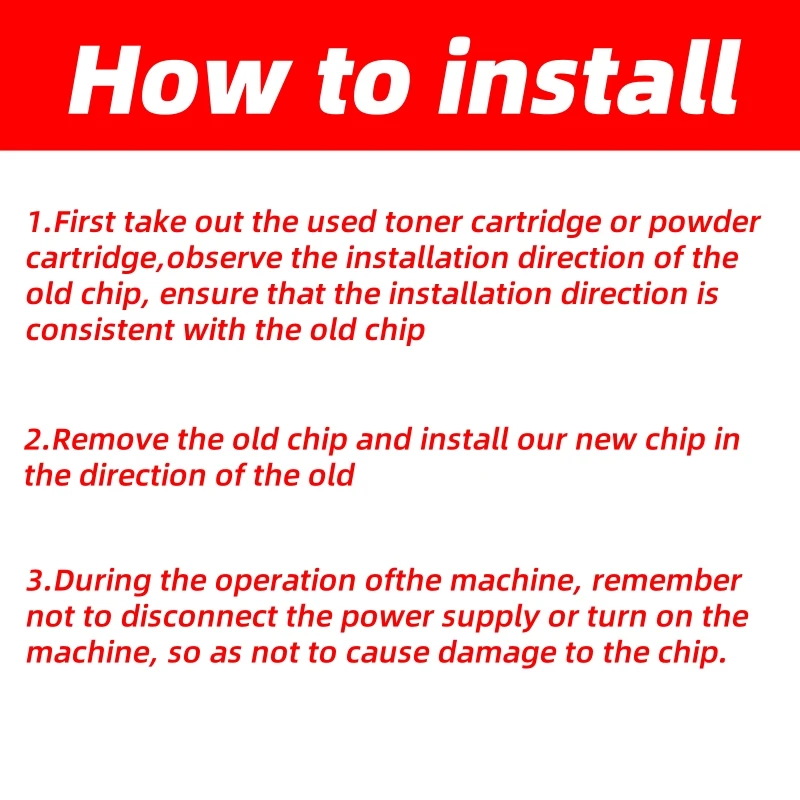 How to install

1.First take out the used toner cartridge or powder cartridge,observe the installation direction of the old chip, ensure that the installation direction is consistent with the old chip

2.Remove the old chip and install our new chip in the direction of the old

3.During the operation ofthe machine, remember not to disconnect the power supply or turn on the machine, so as not to cause damage to the chip.