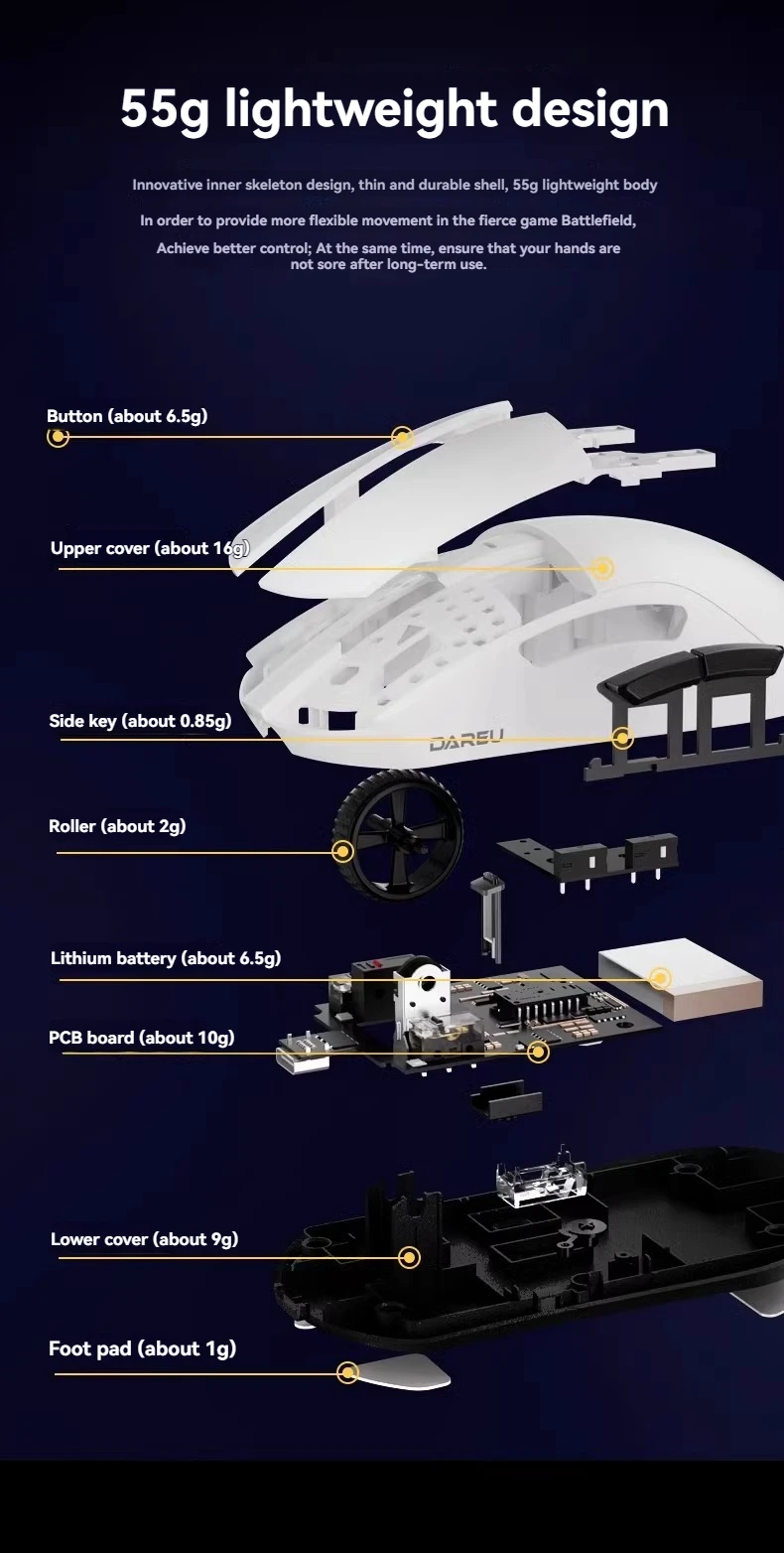 55g lightweight design

Innovative inner skeleton design, thin and durable shell, 55g lightweight body

In order to provide more flexible movement in the fierce game Battlefield,

Achieve better control; At the same time, ensure that your hands are not sore after long-term use.

Button (about 6.5g)

Upper cover (about 16g)

Side key (about 0.85g)

DAREU

Roller (about 2g)

Lithium battery (about 6.5g)

PCB board (about 10g)

Lower cover (about 9g)

Foot pad (about 1g)