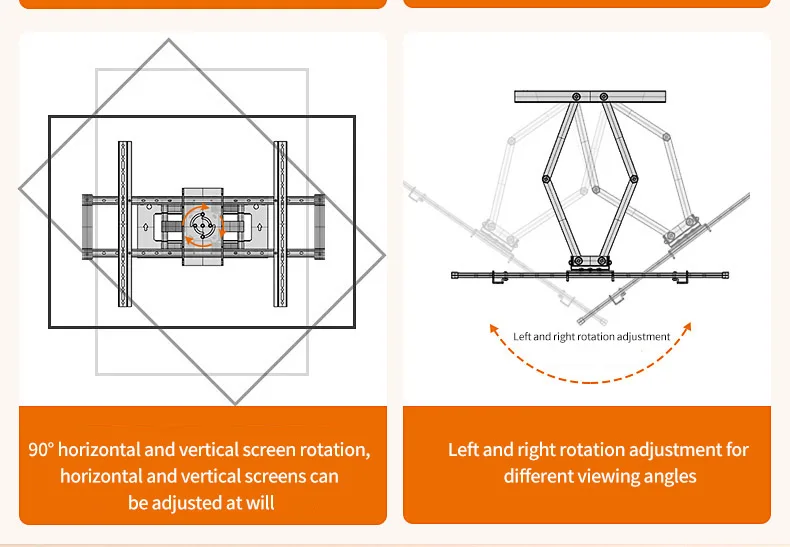 90° horizontal and vertical screen rotation, horizontal and vertical screens can be adjusted at will

Left and right rotation adjustment

Left and right rotation adjustment for different viewing angles