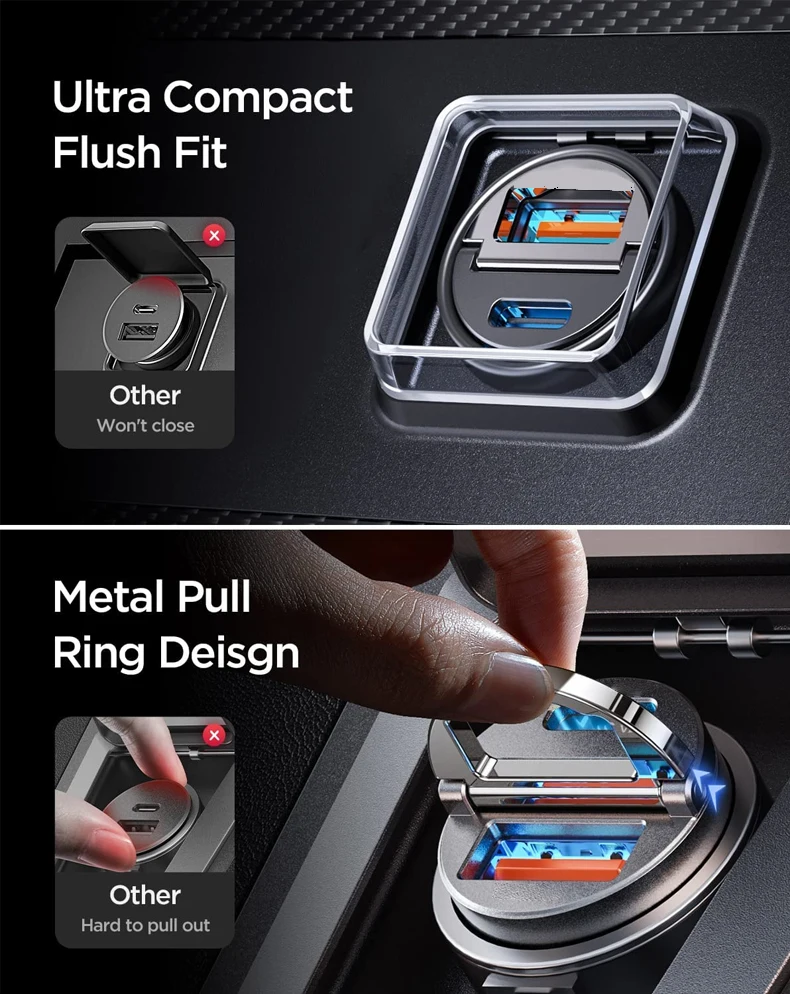 Ultra Compact Flush Fit

Other
Won't close

Metal Pull Ring Deisgn

Other
Hard to pull out