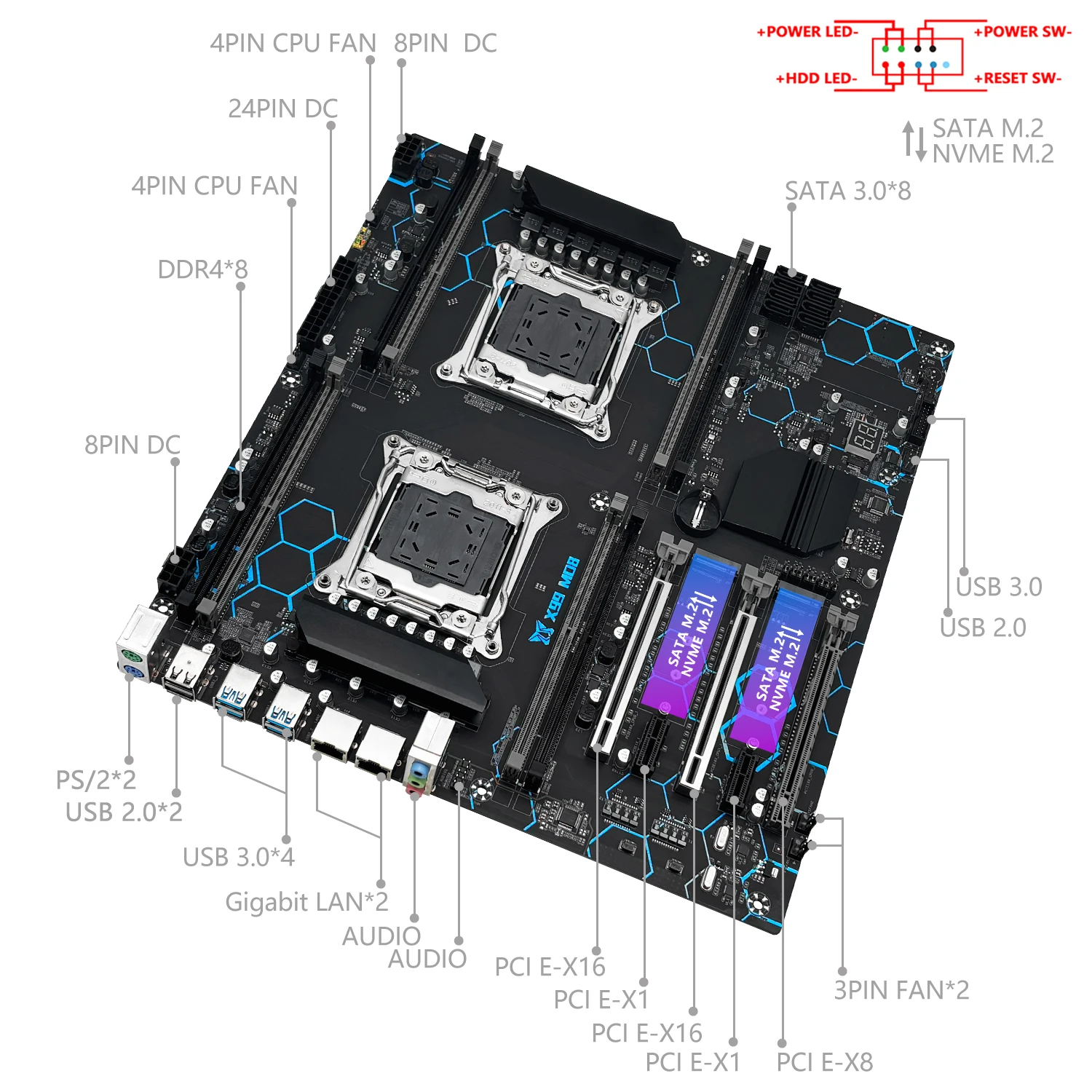 4PIN CPU FAN 8PIN DC

+POWER LED-
+POWER SW-
+HDD LED-
+RESET SW-

24PIN DC

SATA M.2
NVME M.2

4PIN CPU FAN

SATA 3.0*8

DDR4*8

8PIN DC

X99 MD8

SATA M.2
NVME M.2

SATA M.2
NVME M.2

USB 3.0
USB 2.0

PS/2*2
USB 2.0*2

USB 3.0*4

Gigabit LAN*2

AUDIO
AUDIO

PCI E-X16
PCI E-X1
PCI E-X16
PCI E-X1
PCI E-X8

3PIN FAN*2