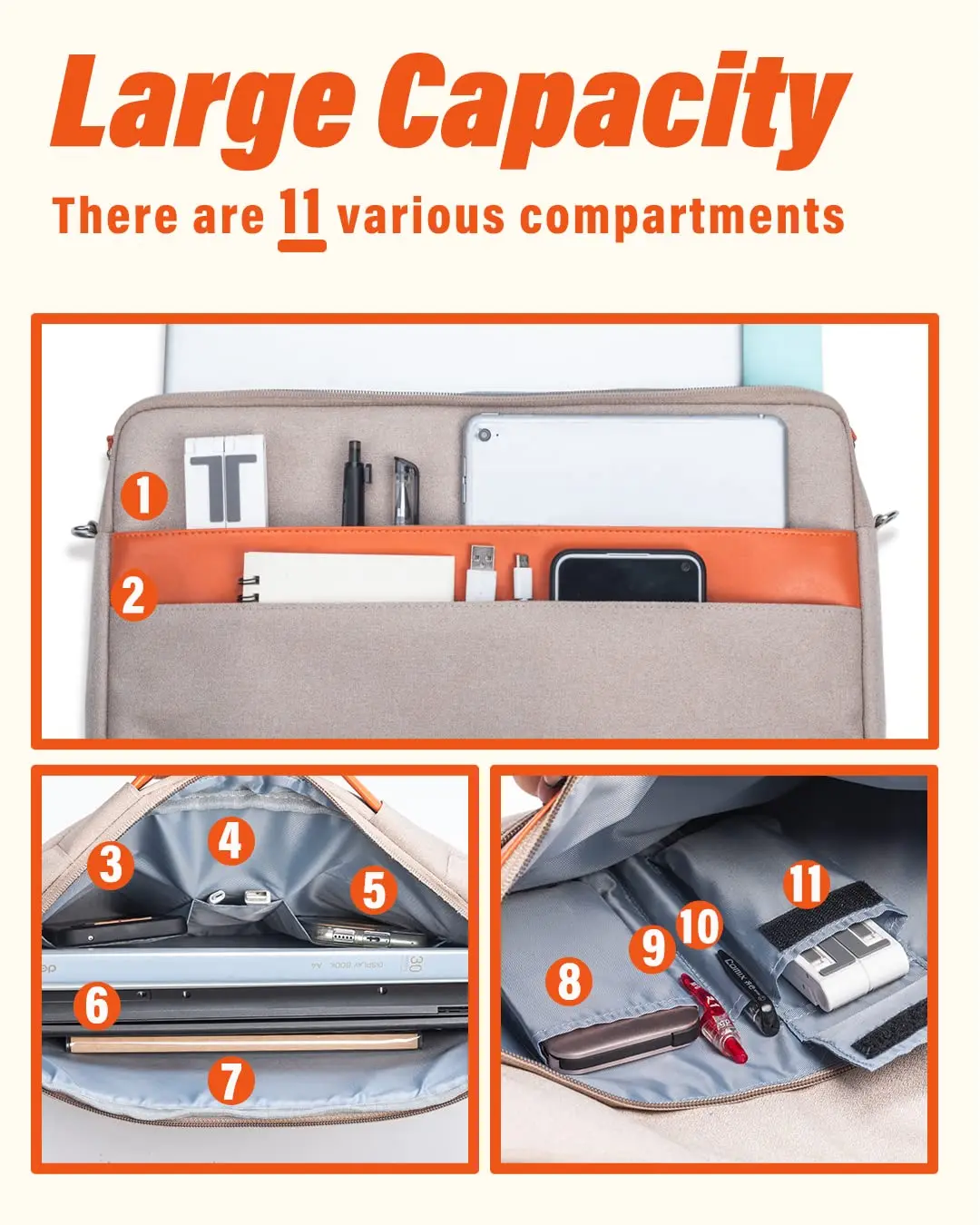 Large Capacity

There are 11 various compartments

1

2

3

4

5

6

7

8

9

10

11