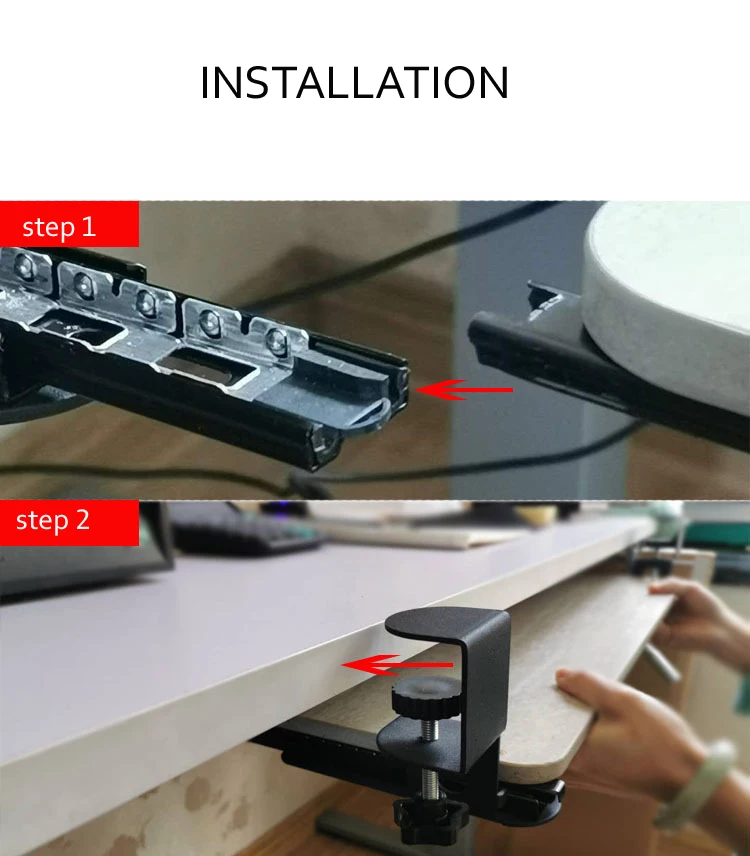 INSTALLATION

step 1

step 2