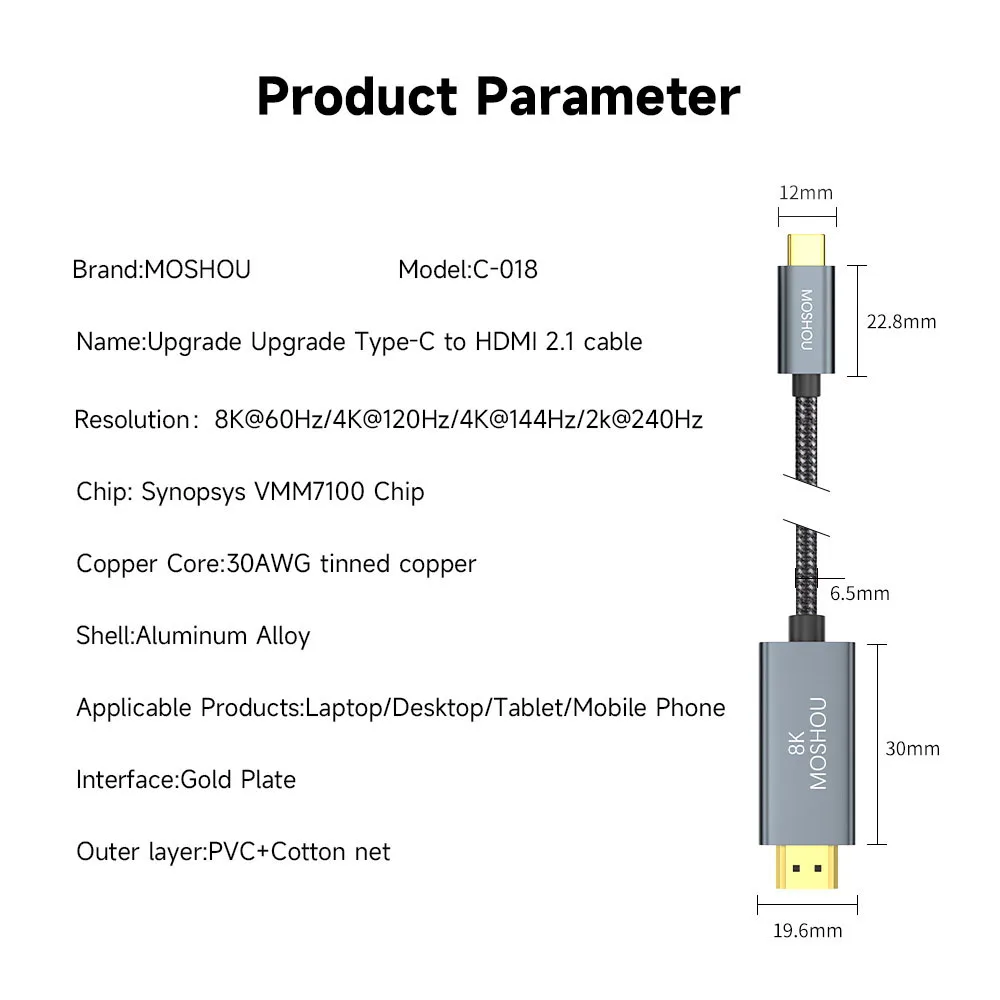 Product Parameter

Brand:MOSHOU Model:C-018

Name:Upgrade Upgrade Type-C to HDMI 2.1 cable

Resolution: 8K@60Hz/4K@120Hz/4K@144Hz/2k@240Hz

Chip: Synopsys VMM7100 Chip

Copper Core:30AWG tinned copper

Shell:Aluminum Alloy

Applicable Products:Laptop/Desktop/Tablet/Mobile Phone

Interface:Gold Plate

Outer layer:PVC+Cotton net

12mm

MOSHOU

22.8mm

6.5mm

8K
MOSHOU

30mm

19.6mm