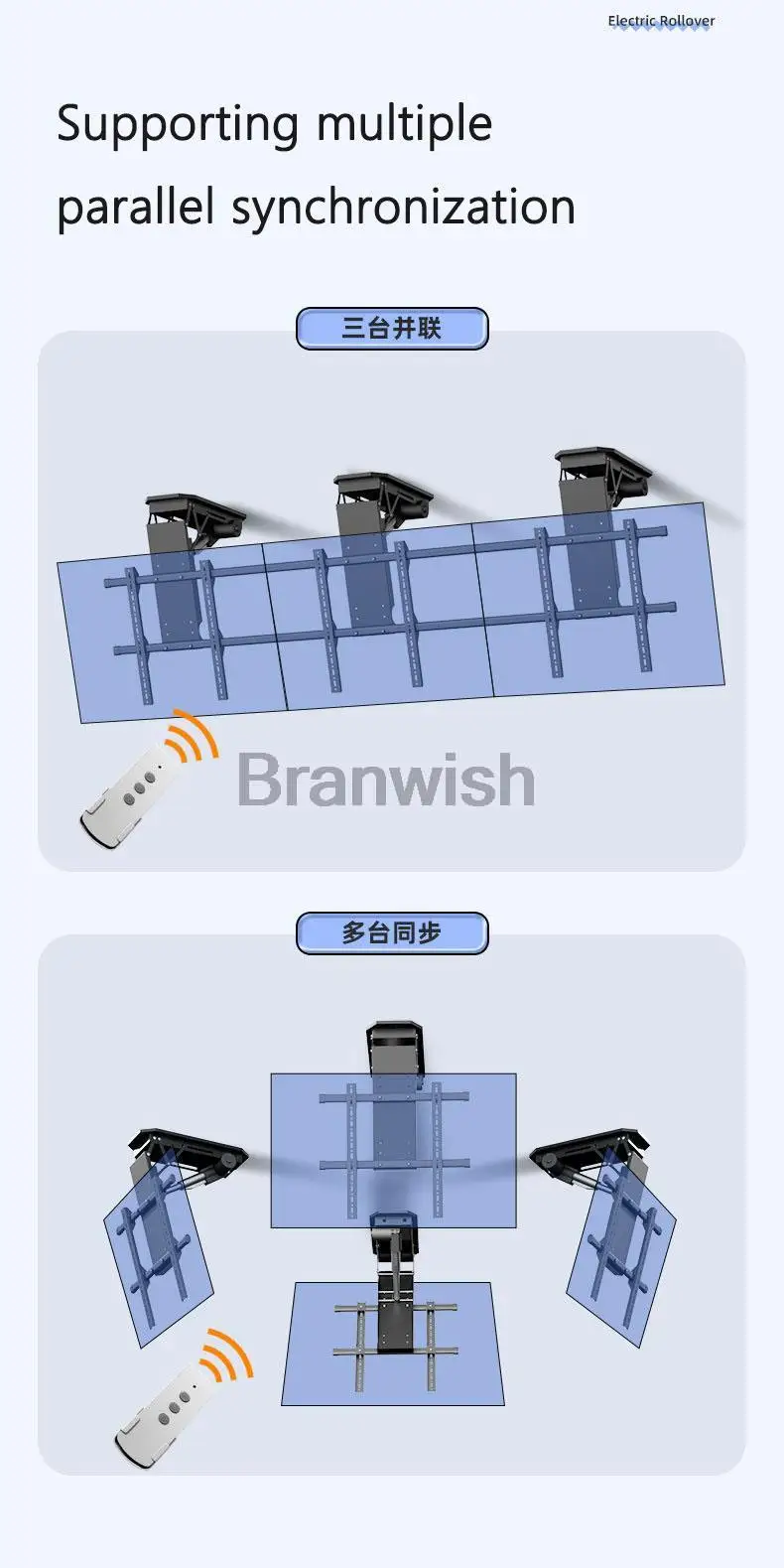 Electric Rollover

Supporting multiple parallel synchronization

三台并联

Branwish

多台同步