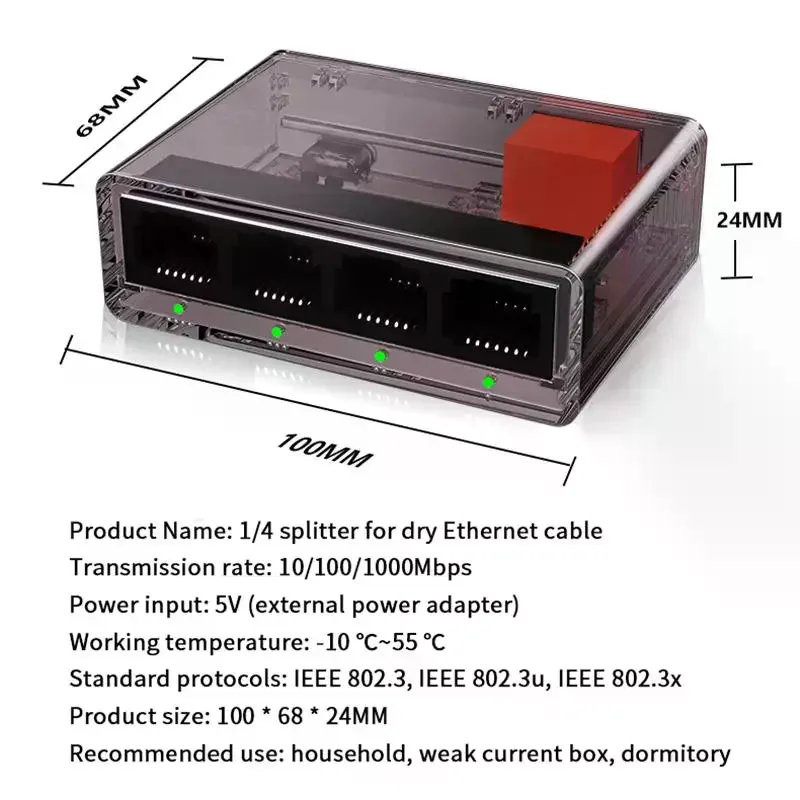 68MM

24MM

100MM

Product Name: 1/4 splitter for dry Ethernet cable
Transmission rate: 10/100/1000Mbps
Power input: 5V (external power adapter)
Working temperature: -10 ℃~55 ℃
Standard protocols: IEEE 802.3, IEEE 802.3u, IEEE 802.3x
Product size: 100 * 68 * 24MM
Recommended use: household, weak current box, dormitory