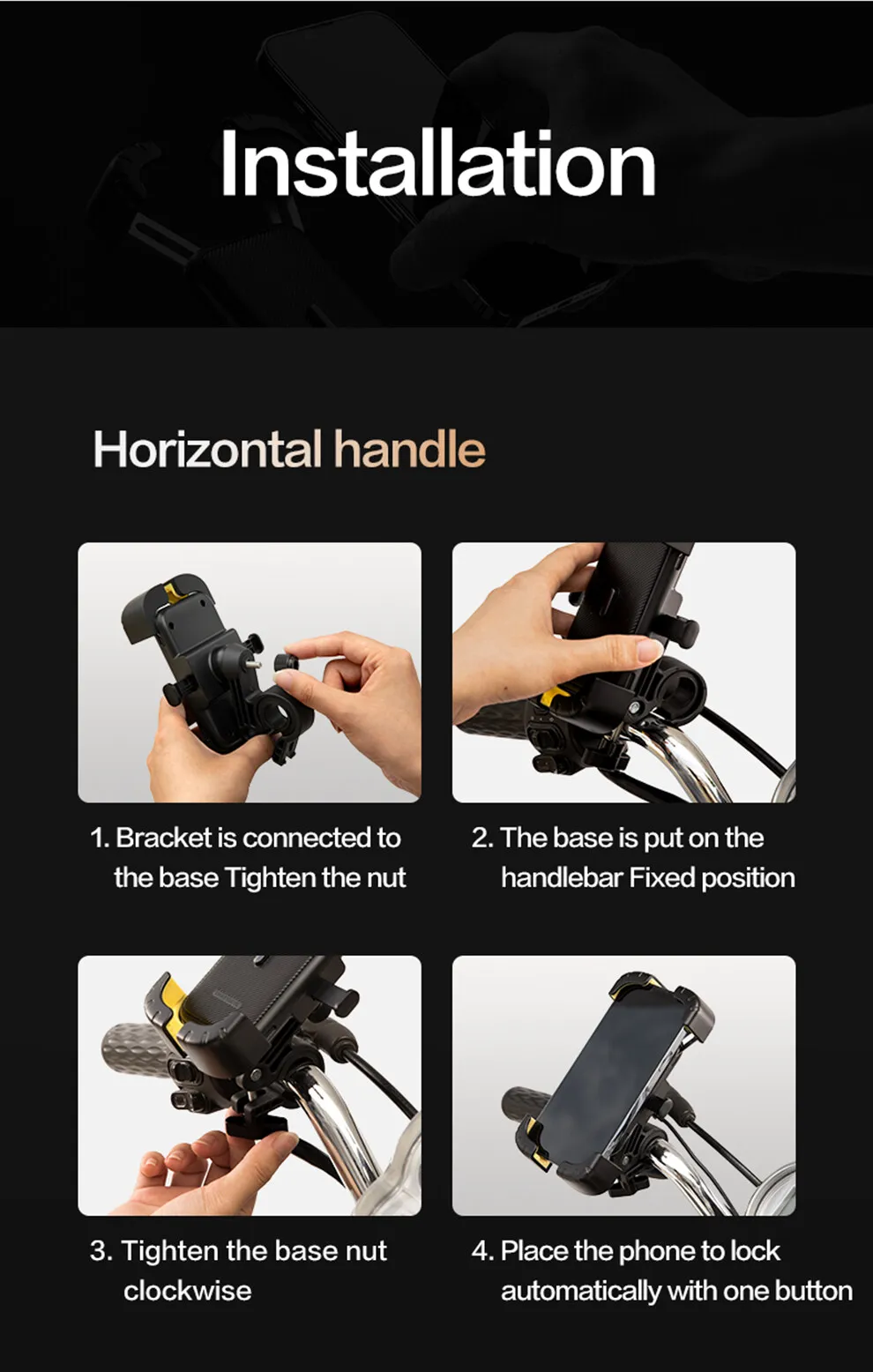 Installation

Horizontal handle

1. Bracket is connected to the base Tighten the nut

2. The base is put on the handlebar Fixed position

3. Tighten the base nut clockwise

4. Place the phone to lock automatically with one button