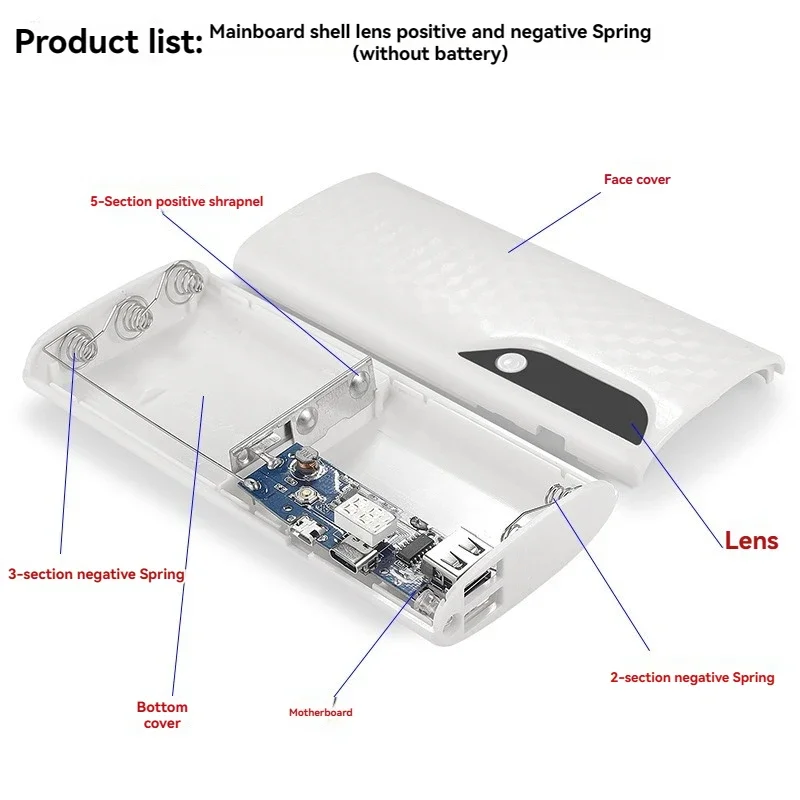 Product list: Mainboard shell lens positive and negative Spring (without battery)

Face cover

5-Section positive shrapnel

Lens

3-section negative Spring

2-section negative Spring

Bottom cover

Motherboard