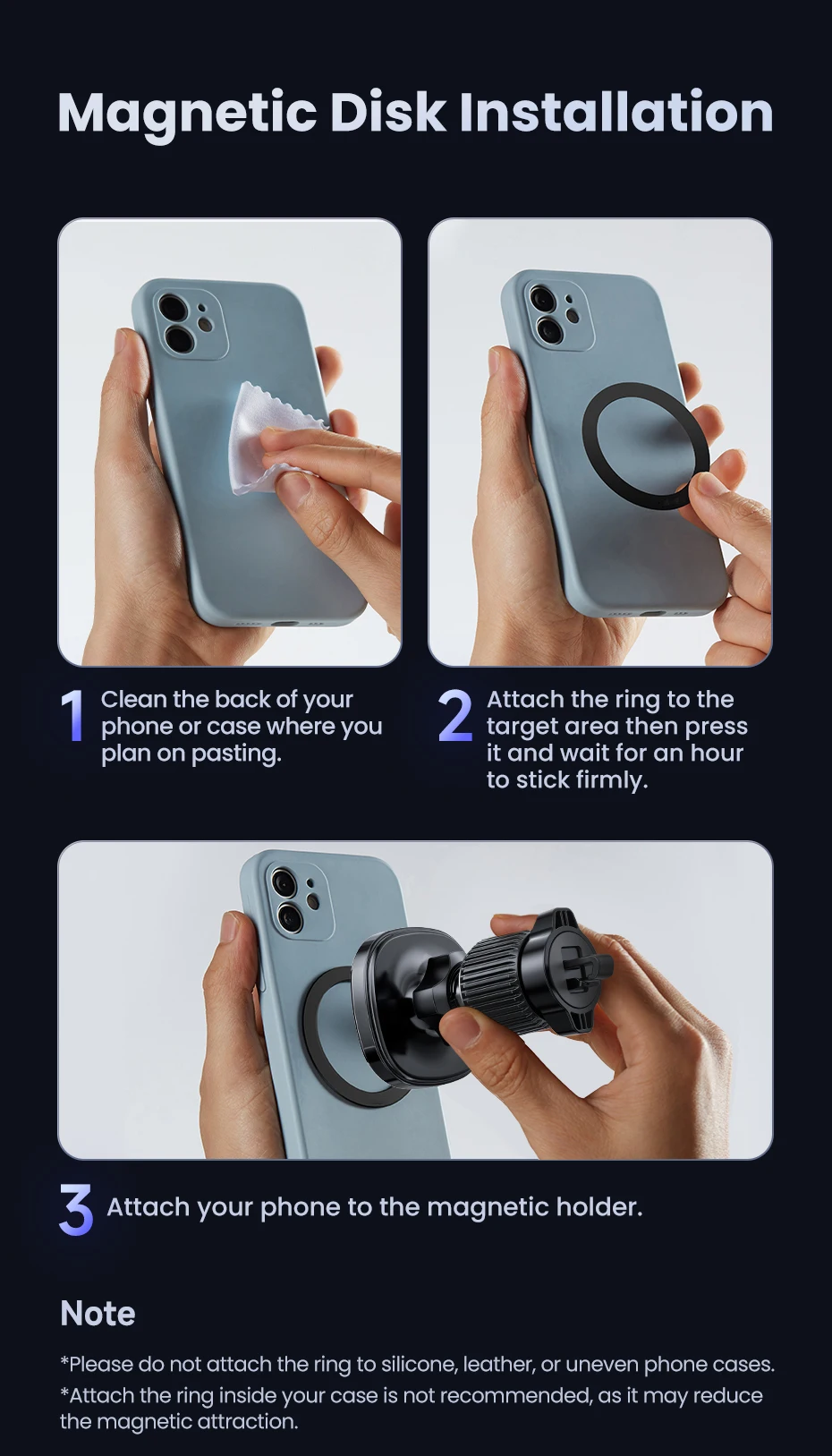 Magnetic Disk Installation

1 Clean the back of your phone or case where you plan on pasting.

2 Attach the ring to the target area then press it and wait for an hour to stick firmly.

3 Attach your phone to the magnetic holder.

Note

*Please do not attach the ring to silicone, leather, or uneven phone cases.
*Attach the ring inside your case is not recommended, as it may reduce the magnetic attraction.