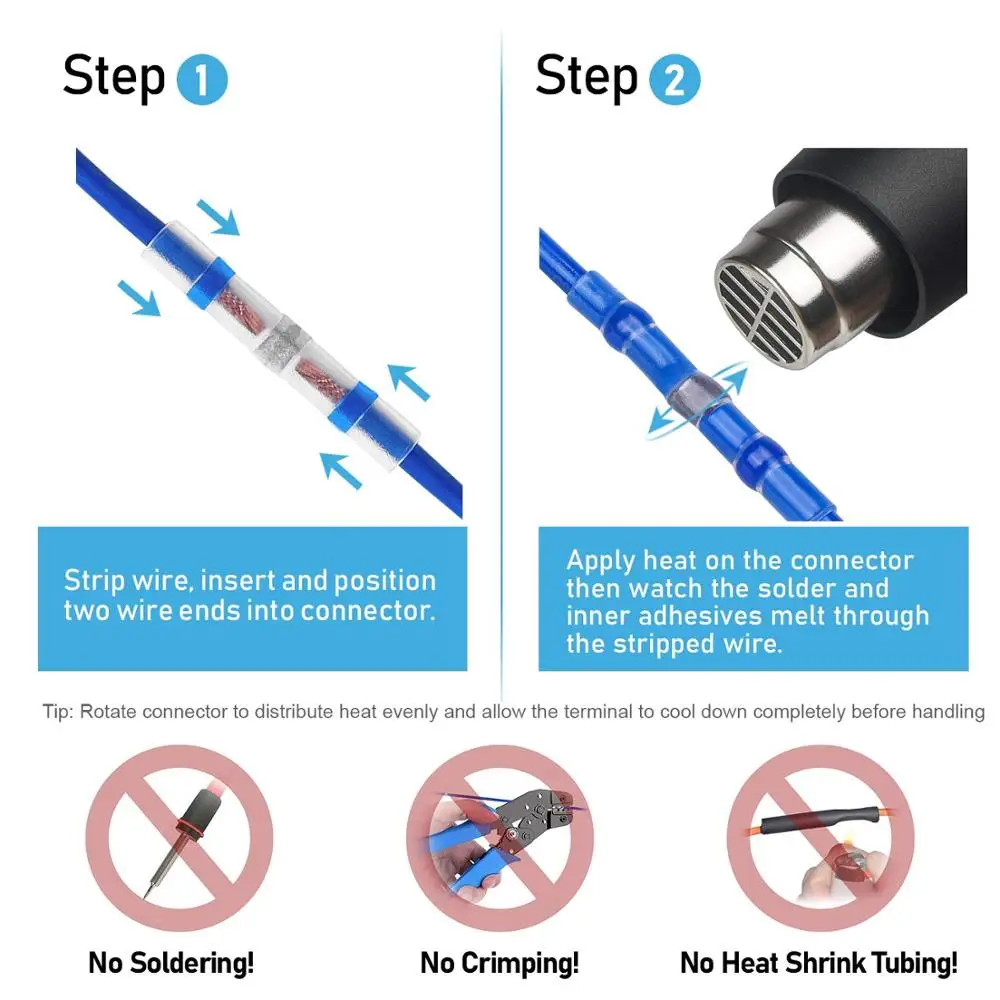 Step 1

Strip wire, insert and position two wire ends into connector.

Step 2

Apply heat on the connector then watch the solder and inner adhesives melt through the stripped wire.

Tip: Rotate connector to distribute heat evenly and allow the terminal to cool down completely before handling

No Soldering!

No Crimping!

No Heat Shrink Tubing!