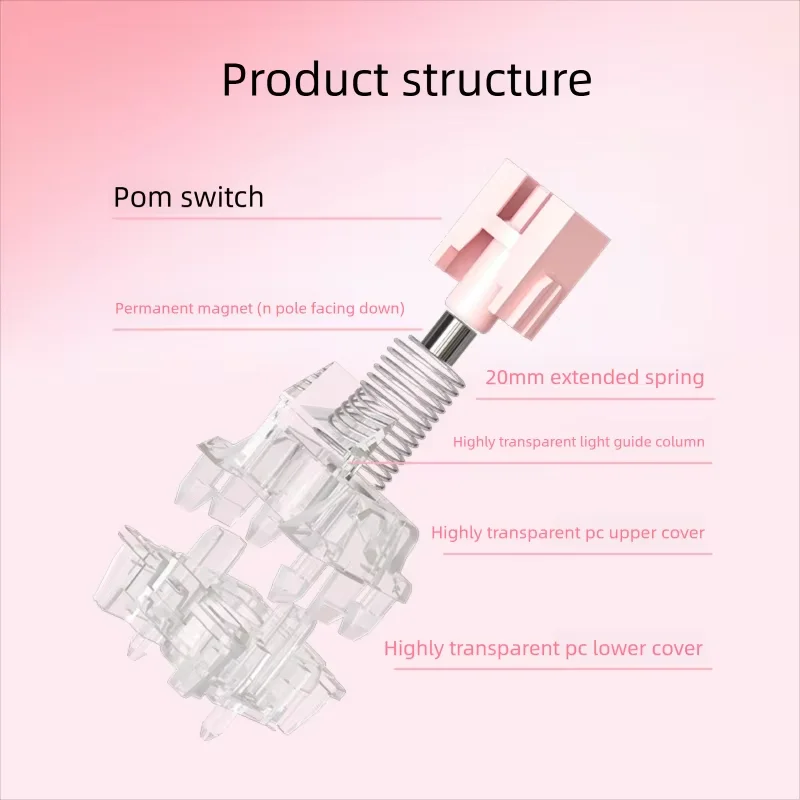 Product structure

Pom switch

Permanent magnet (n pole facing down)

20mm extended spring

Highly transparent light guide column

Highly transparent pc upper cover

Highly transparent pc lower cover