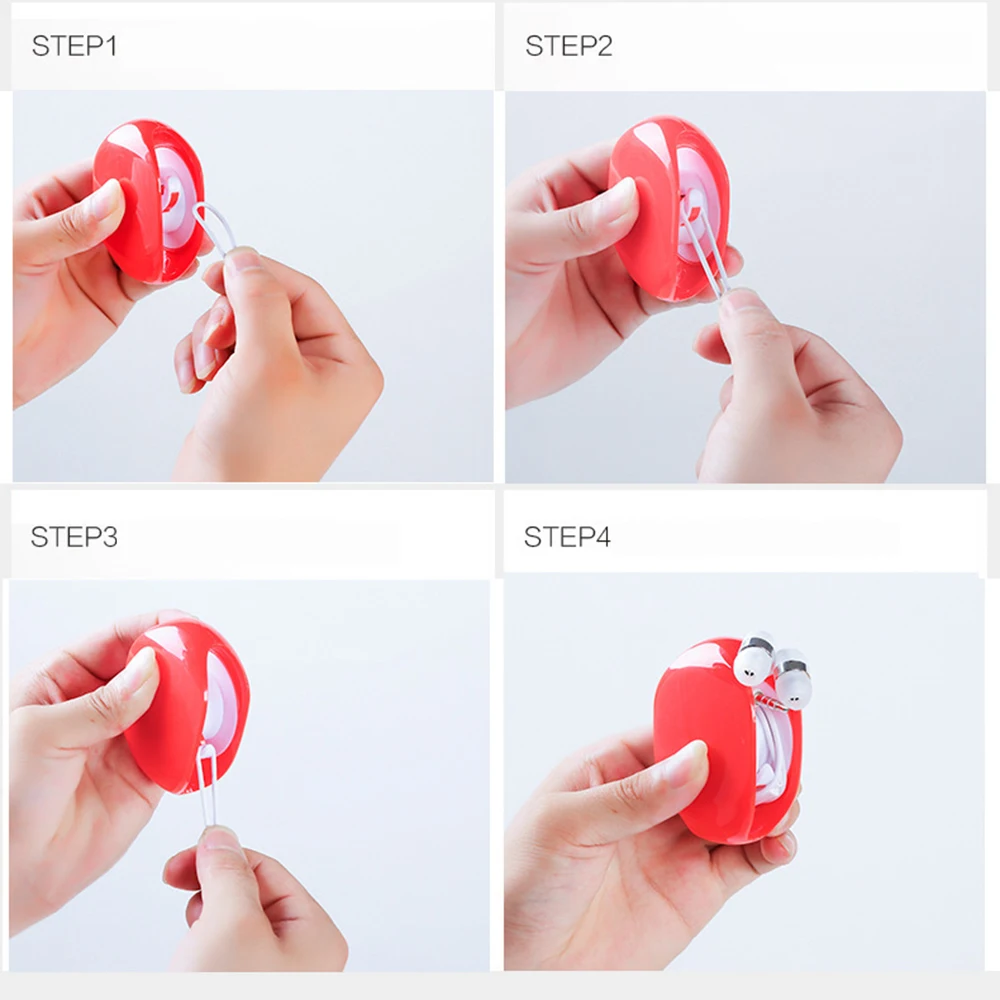 STEP1

STEP2

STEP3

STEP4