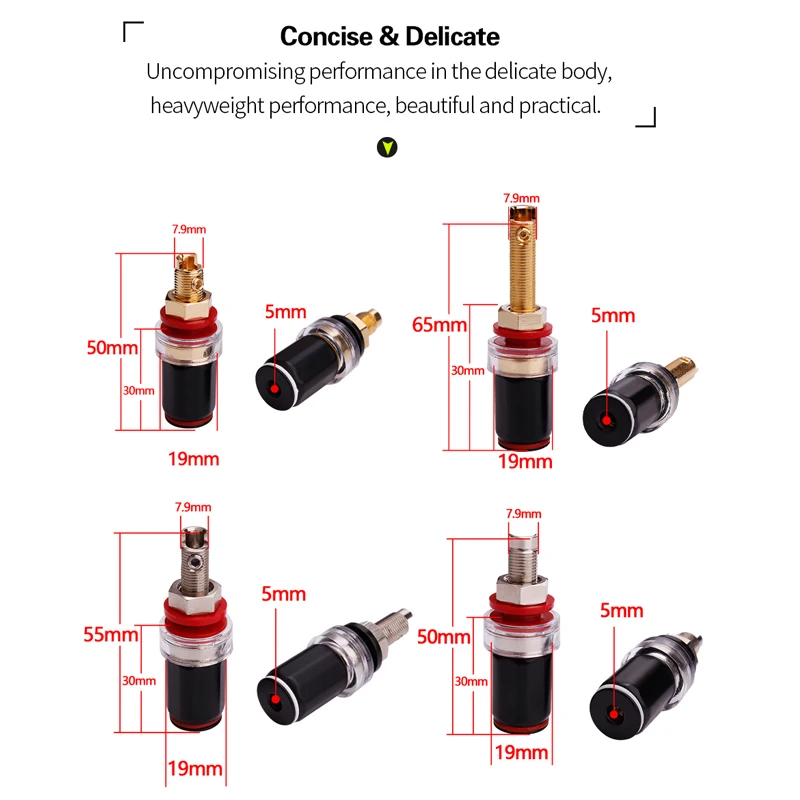 Concise & Delicate

Uncompromising performance in the delicate body, heavyweight performance, beautiful and practical.

7.9mm
50mm
30mm
19mm
5mm

7.9mm
65mm
30mm
19mm
5mm

7.9mm
55mm
30mm
19mm
5mm

7.9mm
50mm
30mm
19mm
5mm