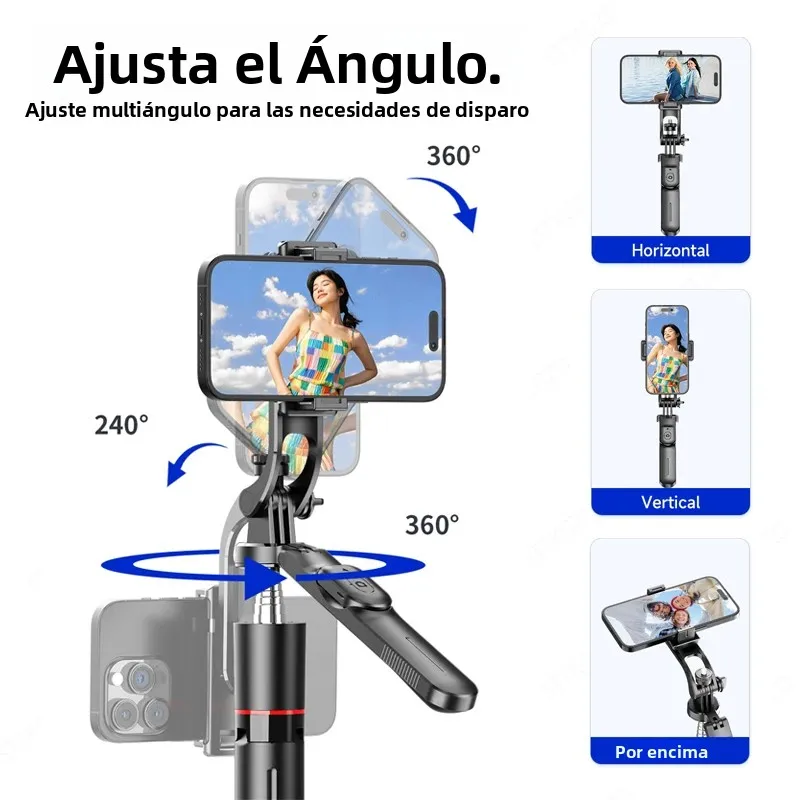 Ajusta el Ángulo.
Ajuste multiángulo para las necesidades de disparo

360°

240°

360°

Horizontal

Vertical

Por encima