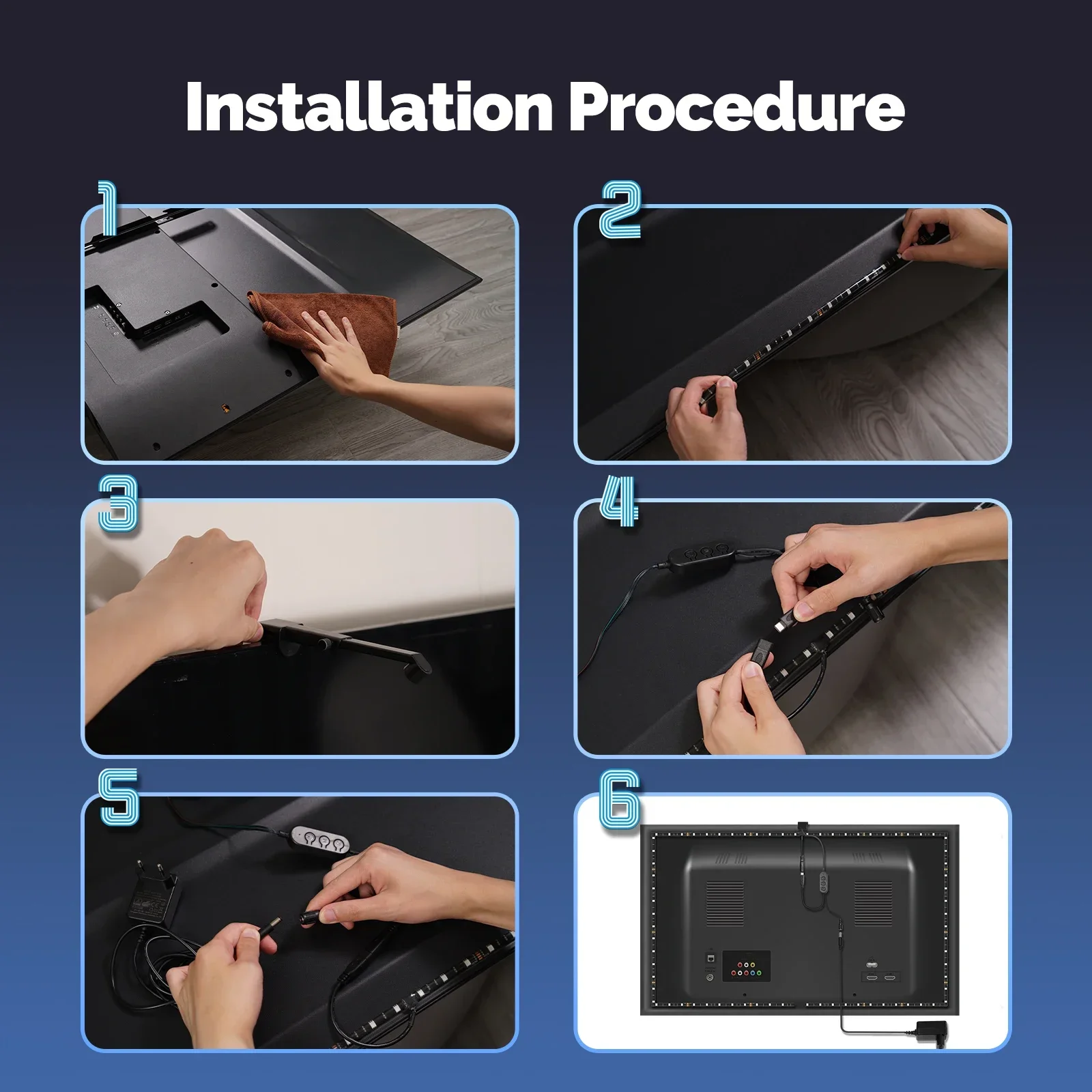 Installation Procedure

1

2

3

4

5

6