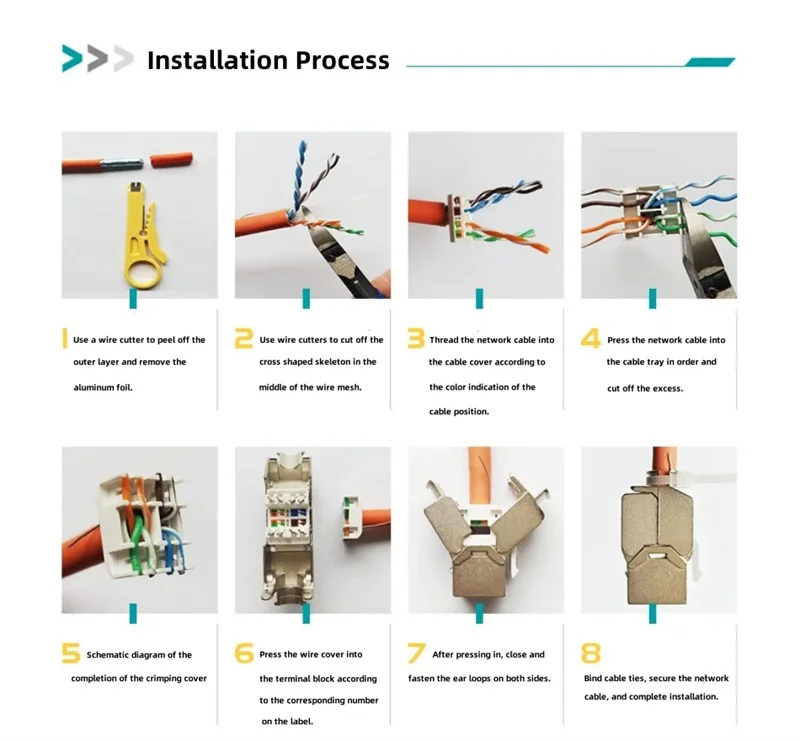 Installation Process

1 Use a wire cutter to peel off the outer layer and remove the aluminum foil.

2 Use wire cutters to cut off the cross shaped skeleton in the middle of the wire mesh.

3 Thread the network cable into the cable cover according to the color indication of the cable position.

4 Press the network cable into the cable tray in order and cut off the excess.

5 Schematic diagram of the completion of the crimping cover

6 Press the wire cover into the terminal block according to the corresponding number on the label.

7 After pressing in, close and fasten the ear loops on both sides.

8 Bind cable ties, secure the network cable, and complete installation.