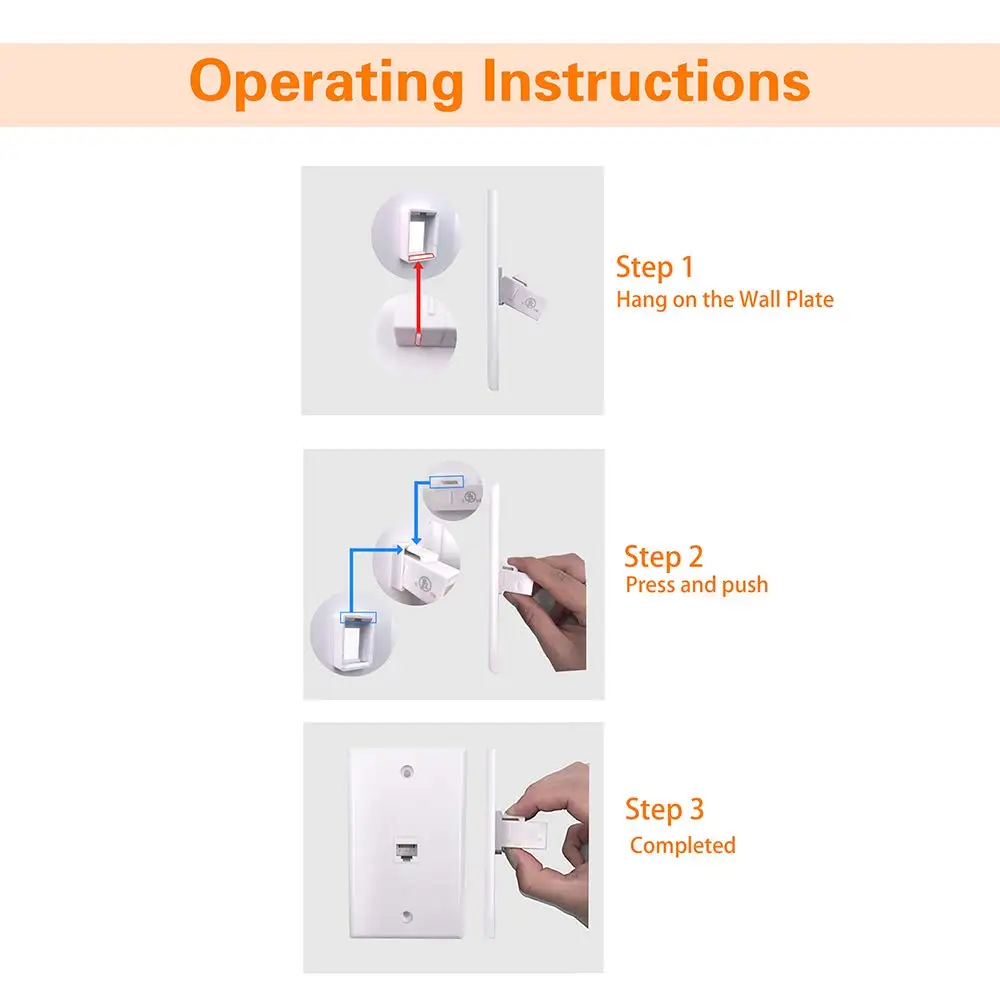 Operating Instructions

Step 1
Hang on the Wall Plate

Step 2
Press and push

Step 3
Completed