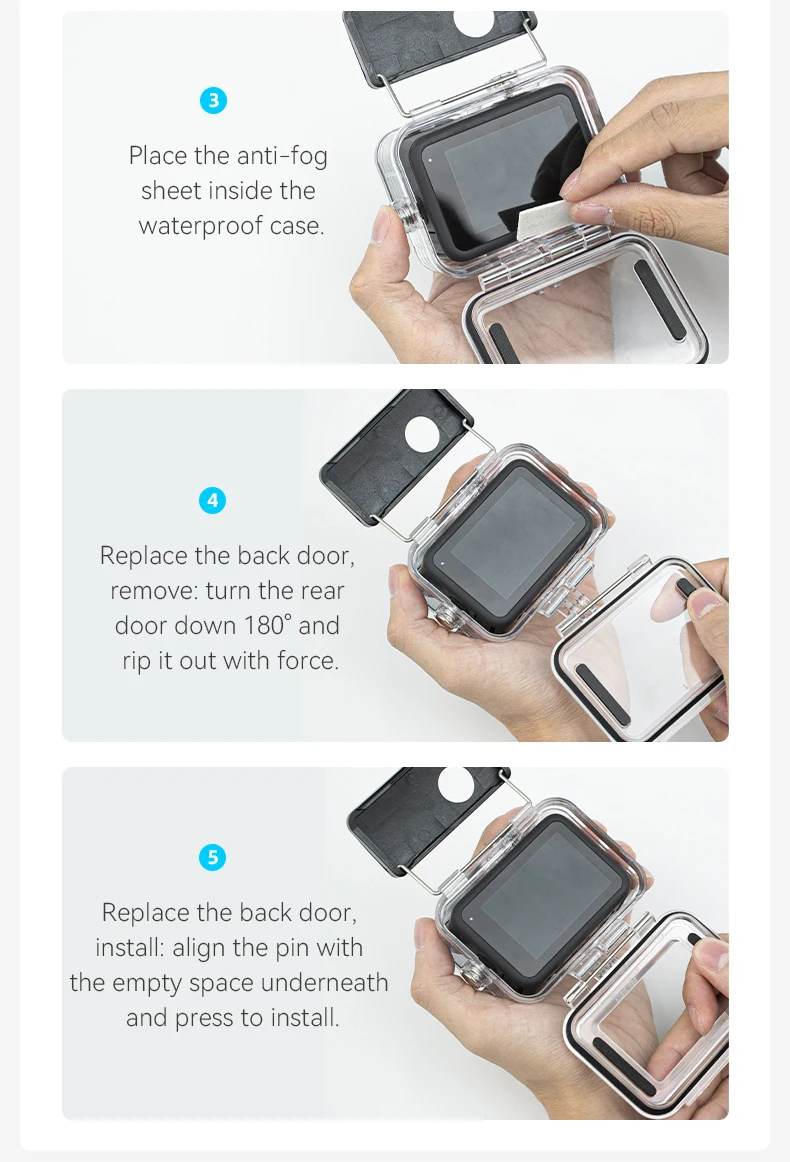 3

Place the anti-fog sheet inside the waterproof case.

4

Replace the back door, remove: turn the rear door down 180° and rip it out with force.

5

Replace the back door, install: align the pin with the empty space underneath and press to install.