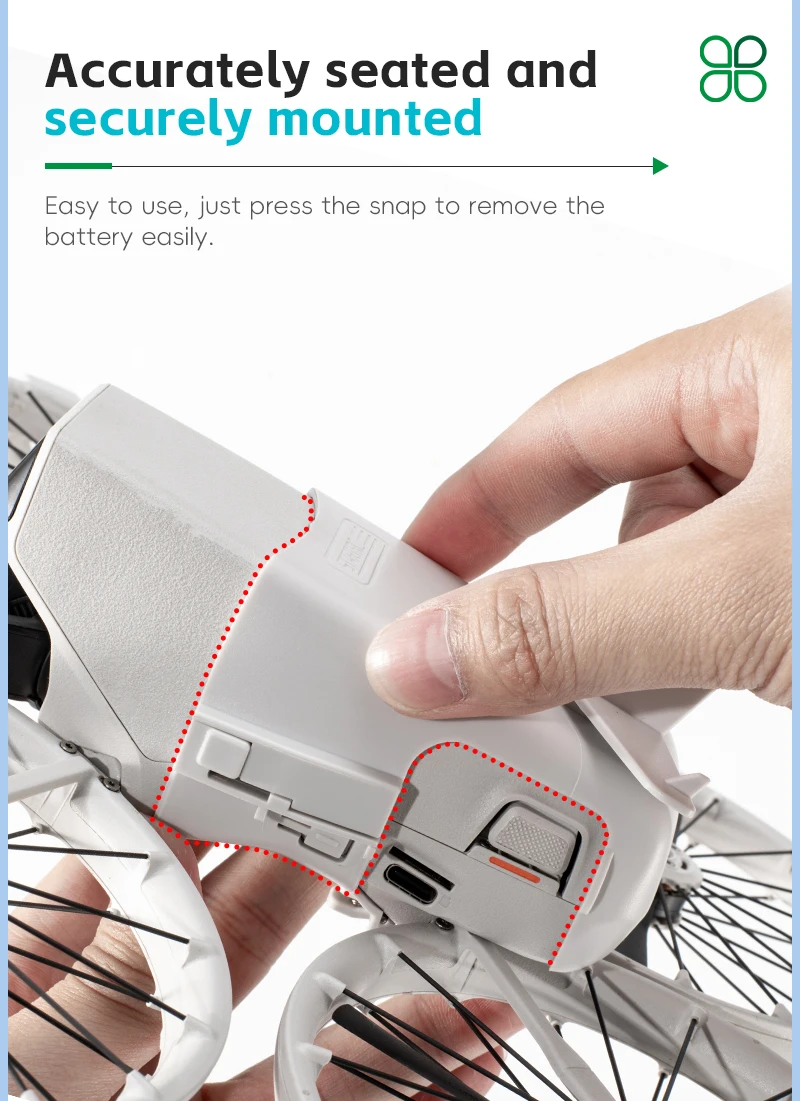 Accurately seated and securely mounted

Easy to use, just press the snap to remove the battery easily.