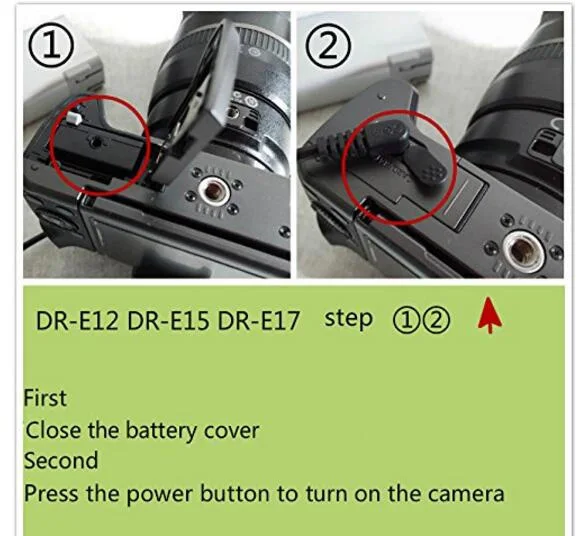 ①

②

DR-E12 DR-E15 DR-E17 step ①②

First
Close the battery cover
Second
Press the power button to turn on the camera