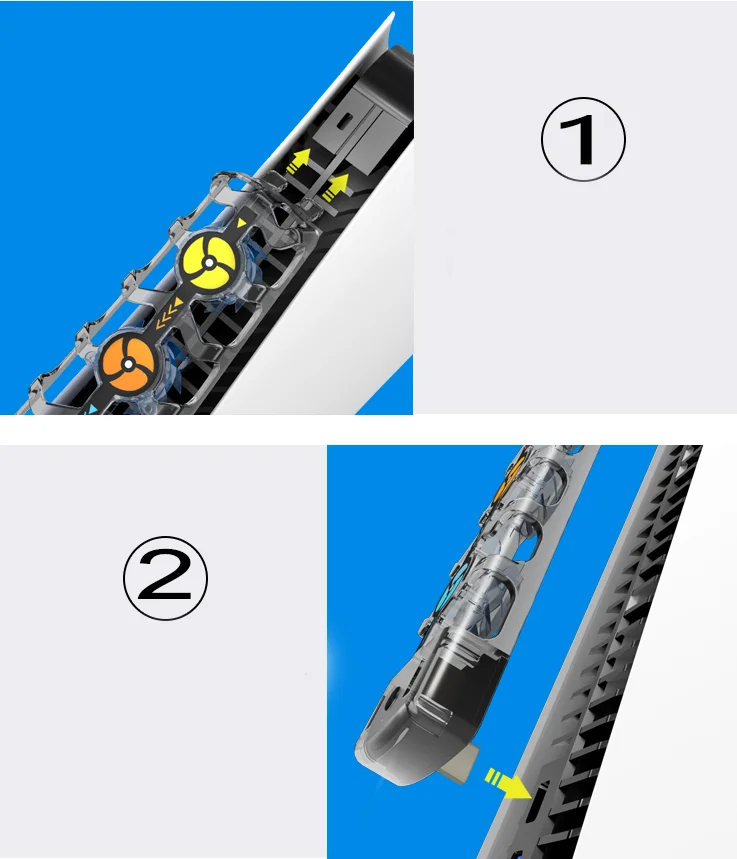 ①

②