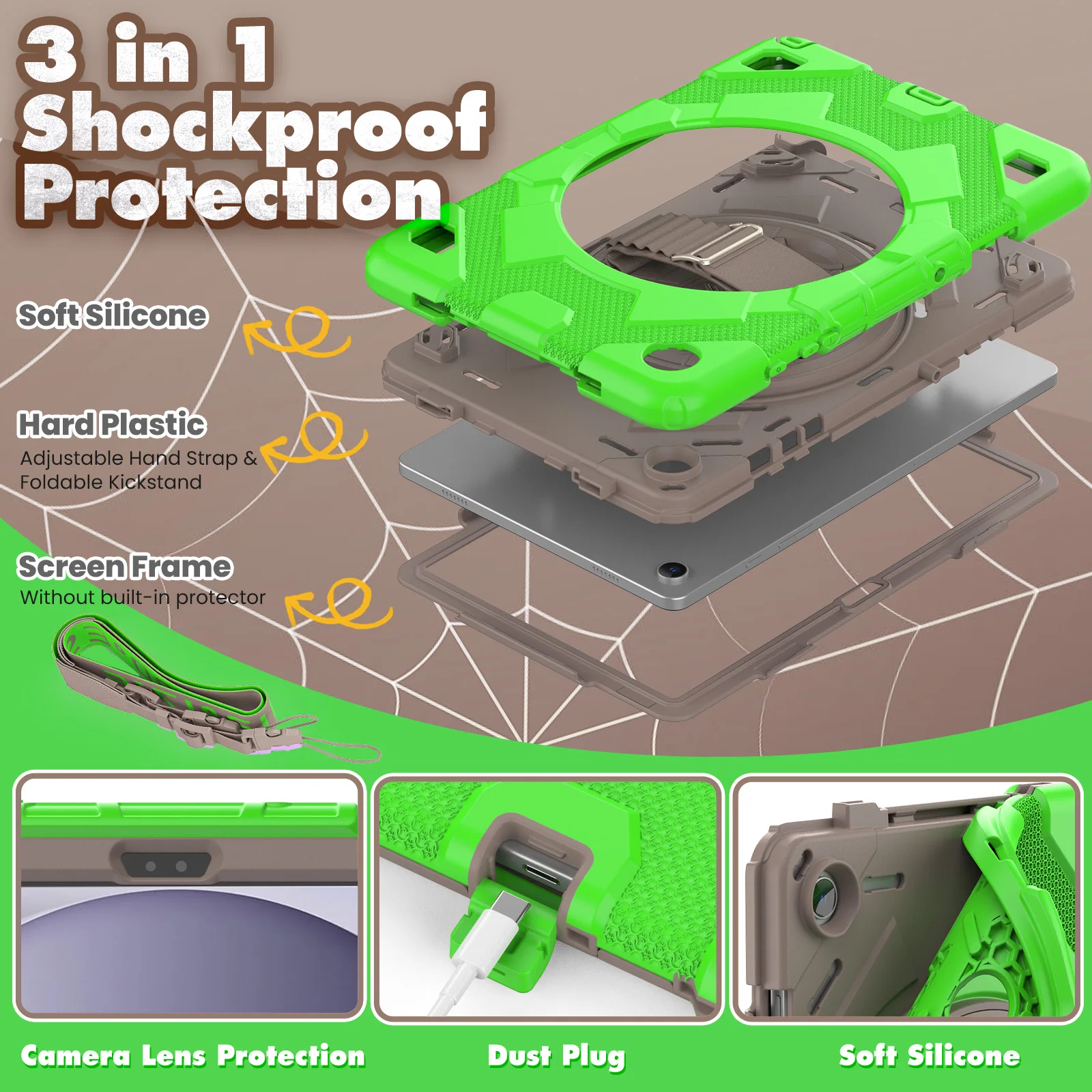 3 in 1
Shockproof
Protection

Soft Silicone

Hard Plastic
Adjustable Hand Strap &
Foldable Kickstand

Screen Frame
Without built-in protector

Camera Lens Protection

Dust Plug

Soft Silicone