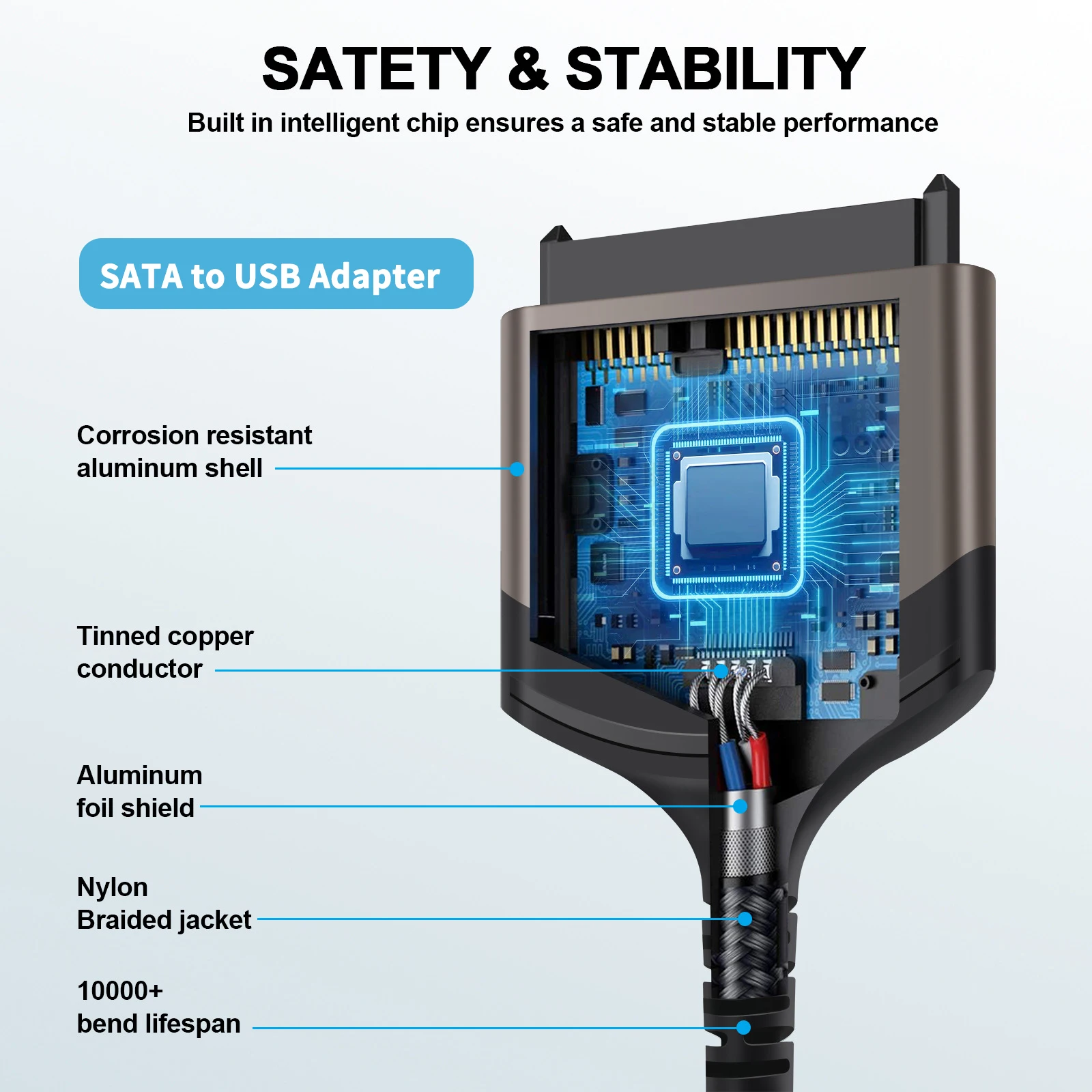 SATETY & STABILITY
Built in intelligent chip ensures a safe and stable performance

SATA to USB Adapter

Corrosion resistant aluminum shell

Tinned copper conductor

Aluminum foil shield

Nylon Braided jacket

10000+ bend lifespan