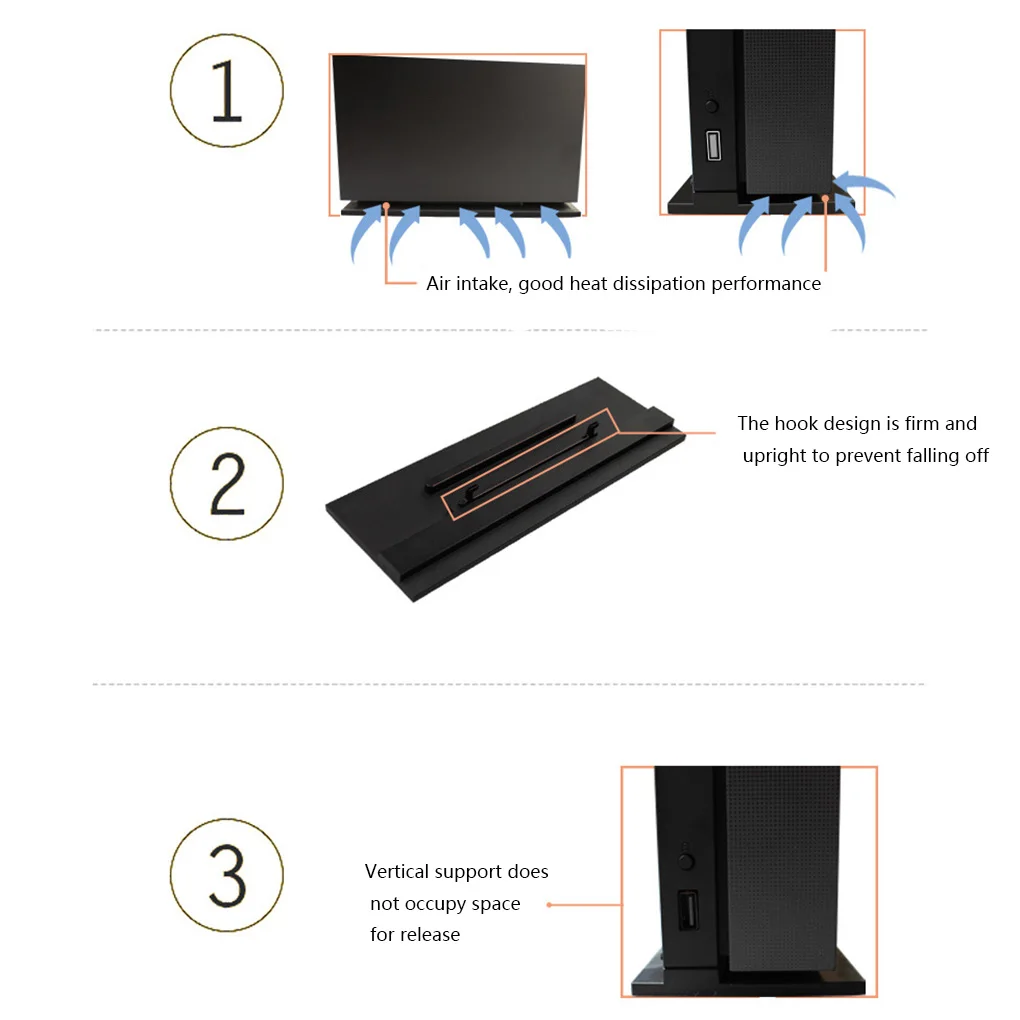 1

Air intake, good heat dissipation performance

2

The hook design is firm and upright to prevent falling off

3

Vertical support does not occupy space for release