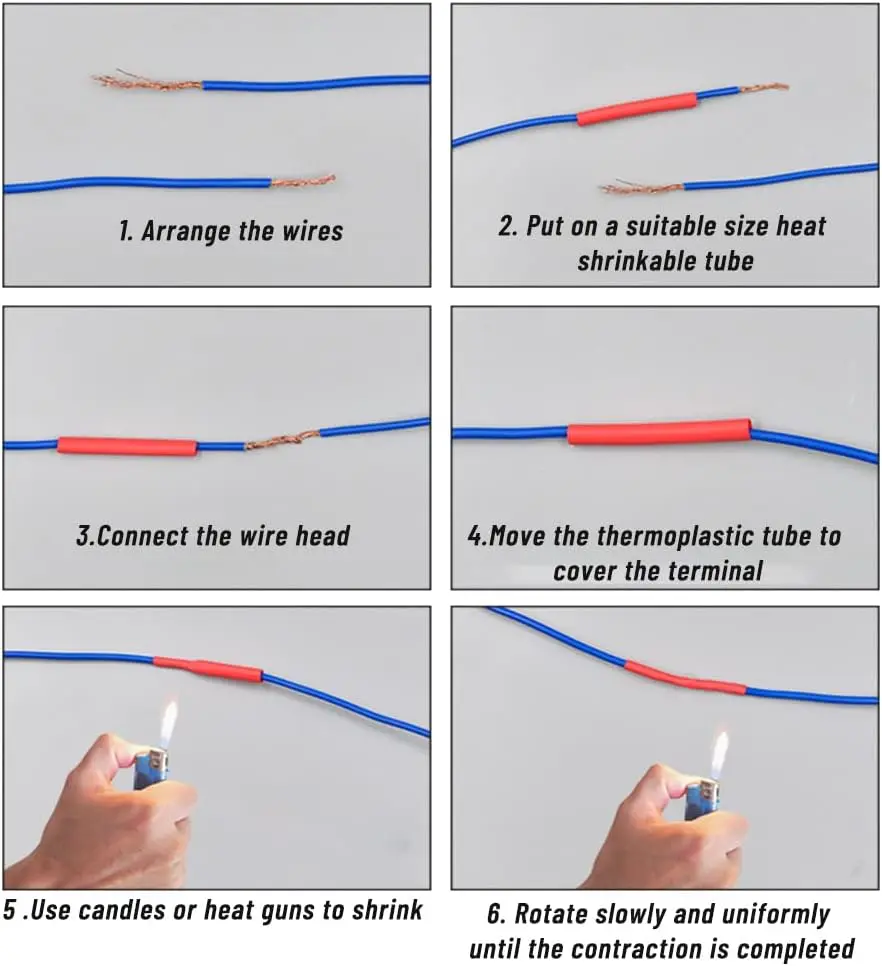 1. Arrange the wires

2. Put on a suitable size heat shrinkable tube

3.Connect the wire head

4.Move the thermoplastic tube to cover the terminal

5 .Use candles or heat guns to shrink

6. Rotate slowly and uniformly until the contraction is completed