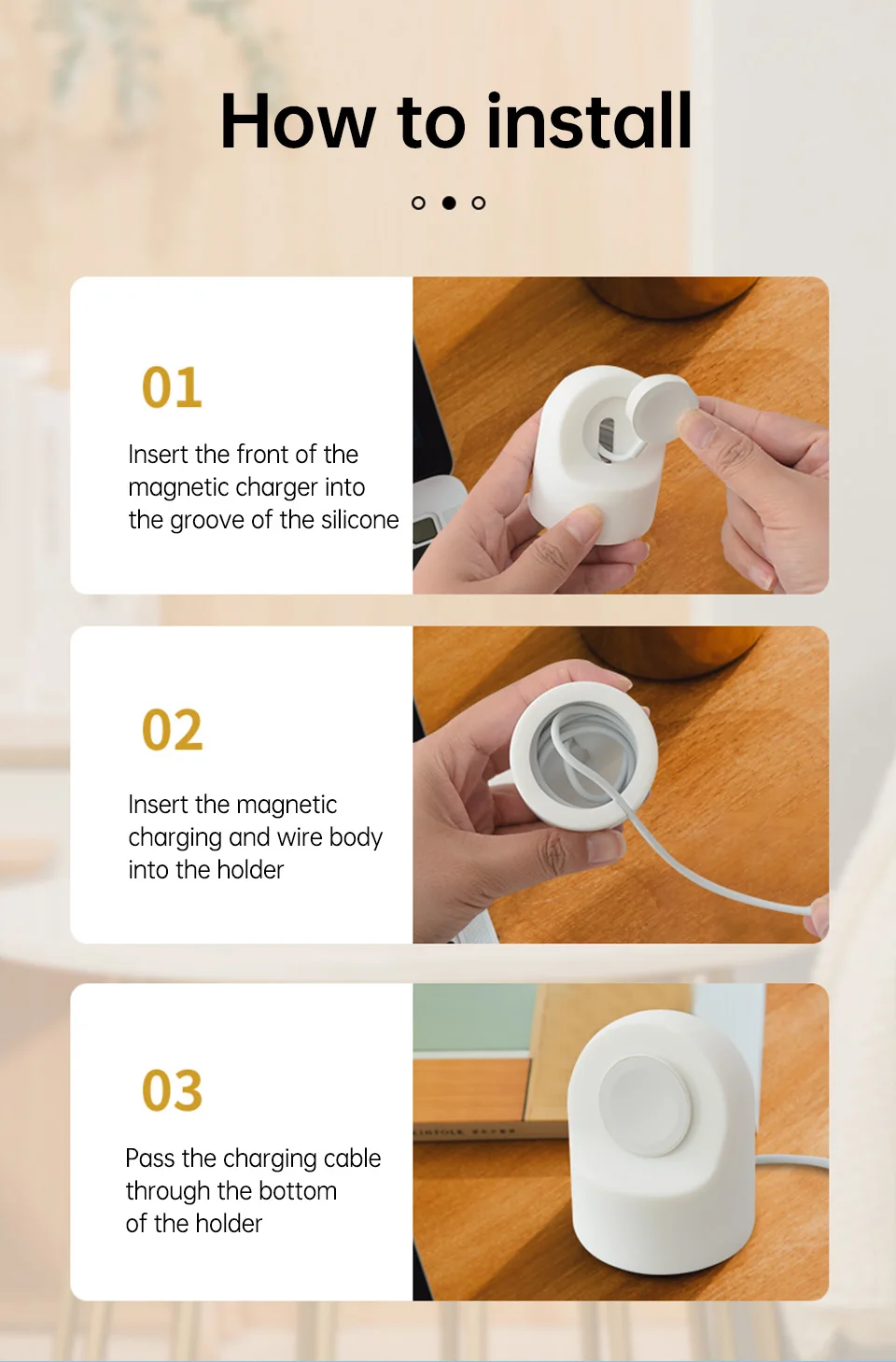 How to install

01

Insert the front of the magnetic charger into the groove of the silicone

02

Insert the magnetic charging and wire body into the holder

03

Pass the charging cable through the bottom of the holder