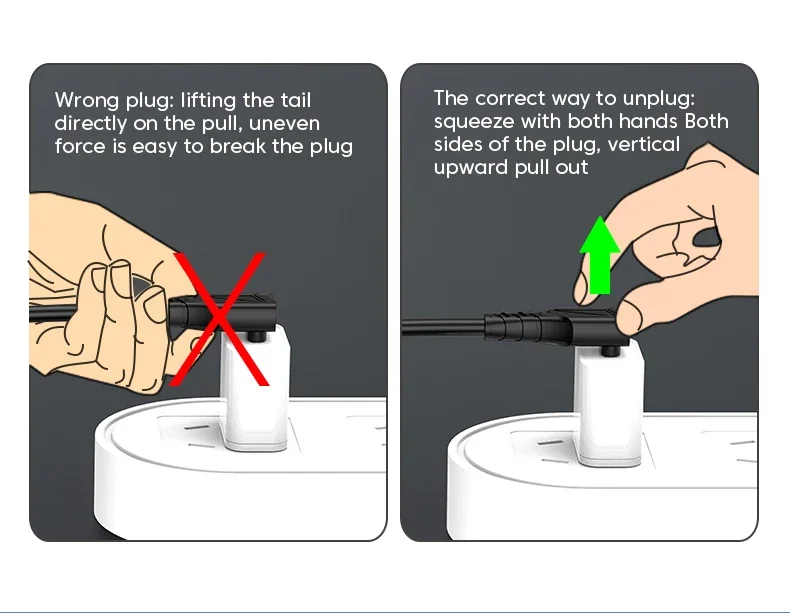 Wrong plug: lifting the tail directly on the pull, uneven force is easy to break the plug

The correct way to unplug: squeeze with both hands Both sides of the plug, vertical upward pull out