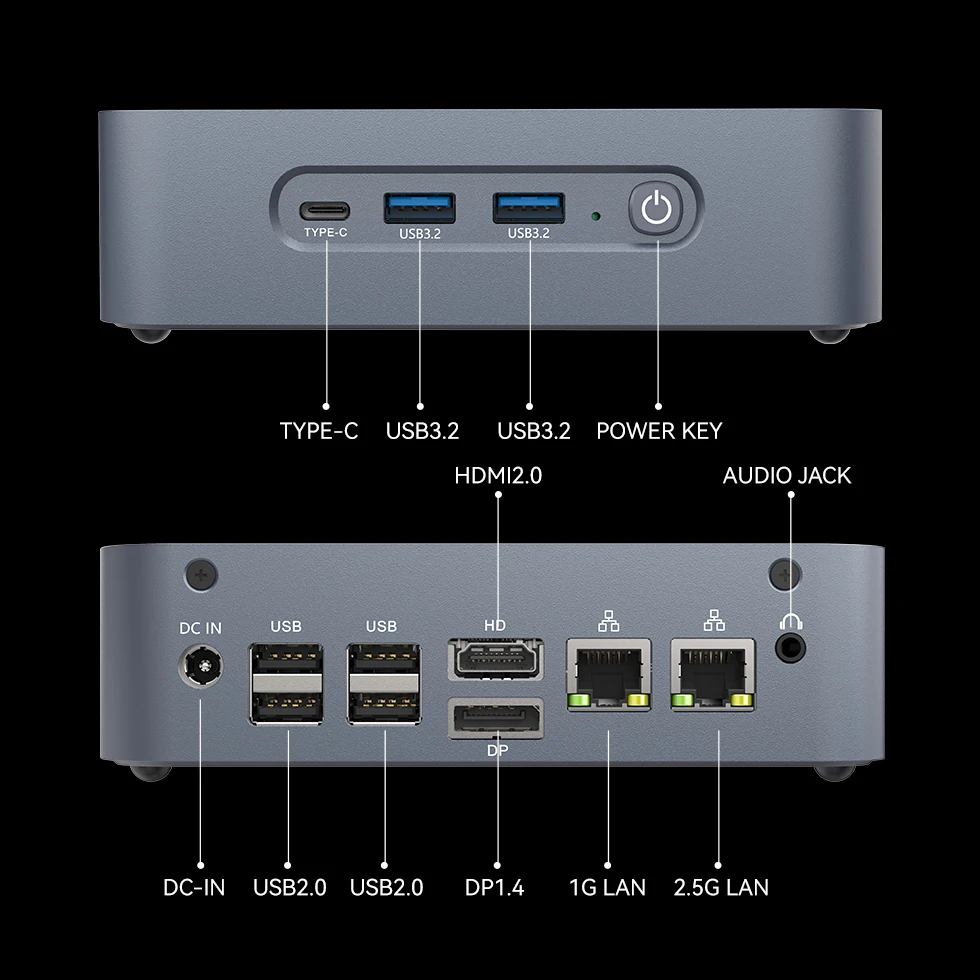 TYPE-C USB3.2 USB3.2

TYPE-C USB3.2 USB3.2 POWER KEY

HDMI2.0 AUDIO JACK

DC IN USB USB HD

DP

DC-IN USB2.0 USB2.0 DP1.4 1G LAN 2.5G LAN