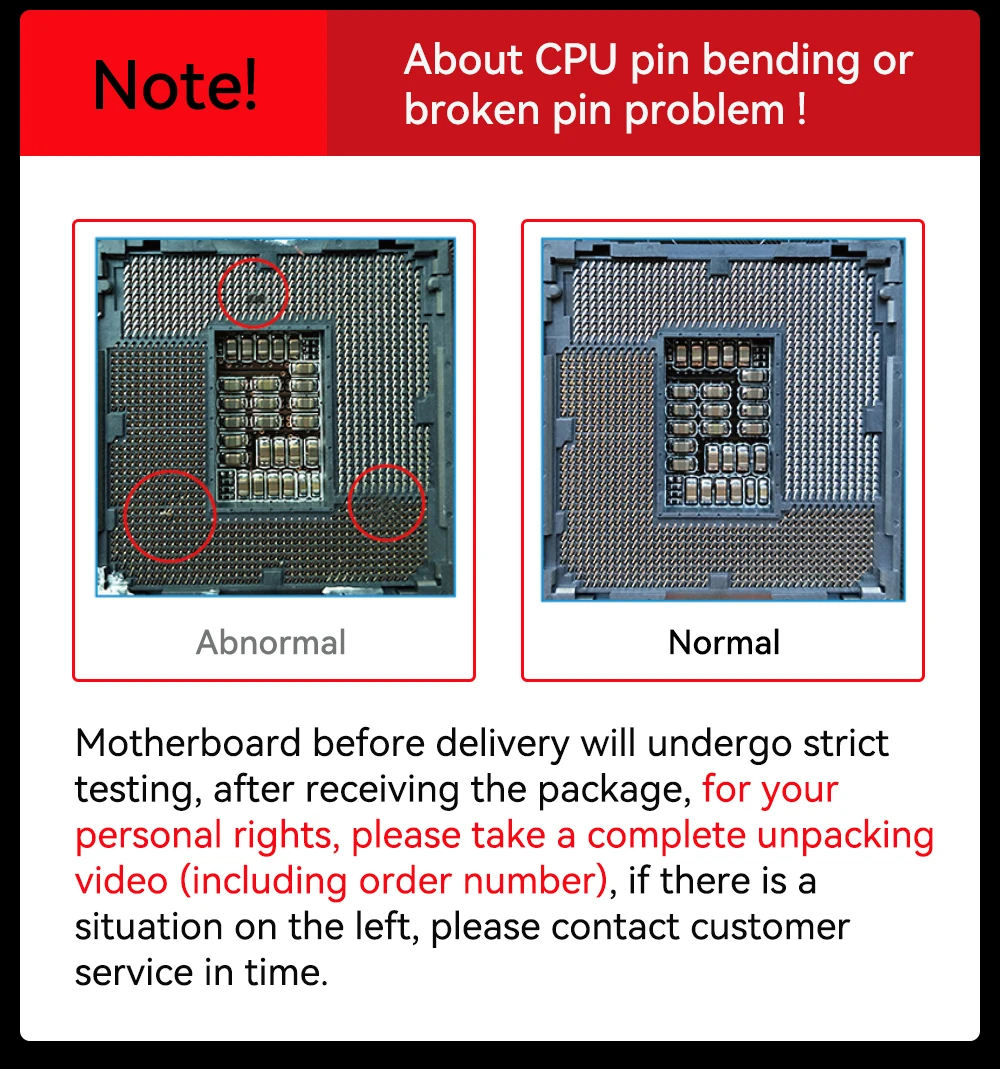 Note!

About CPU pin bending or broken pin problem !

Abnormal

Normal

Motherboard before delivery will undergo strict testing, after receiving the package, for your personal rights, please take a complete unpacking video (including order number), if there is a situation on the left, please contact customer service in time.